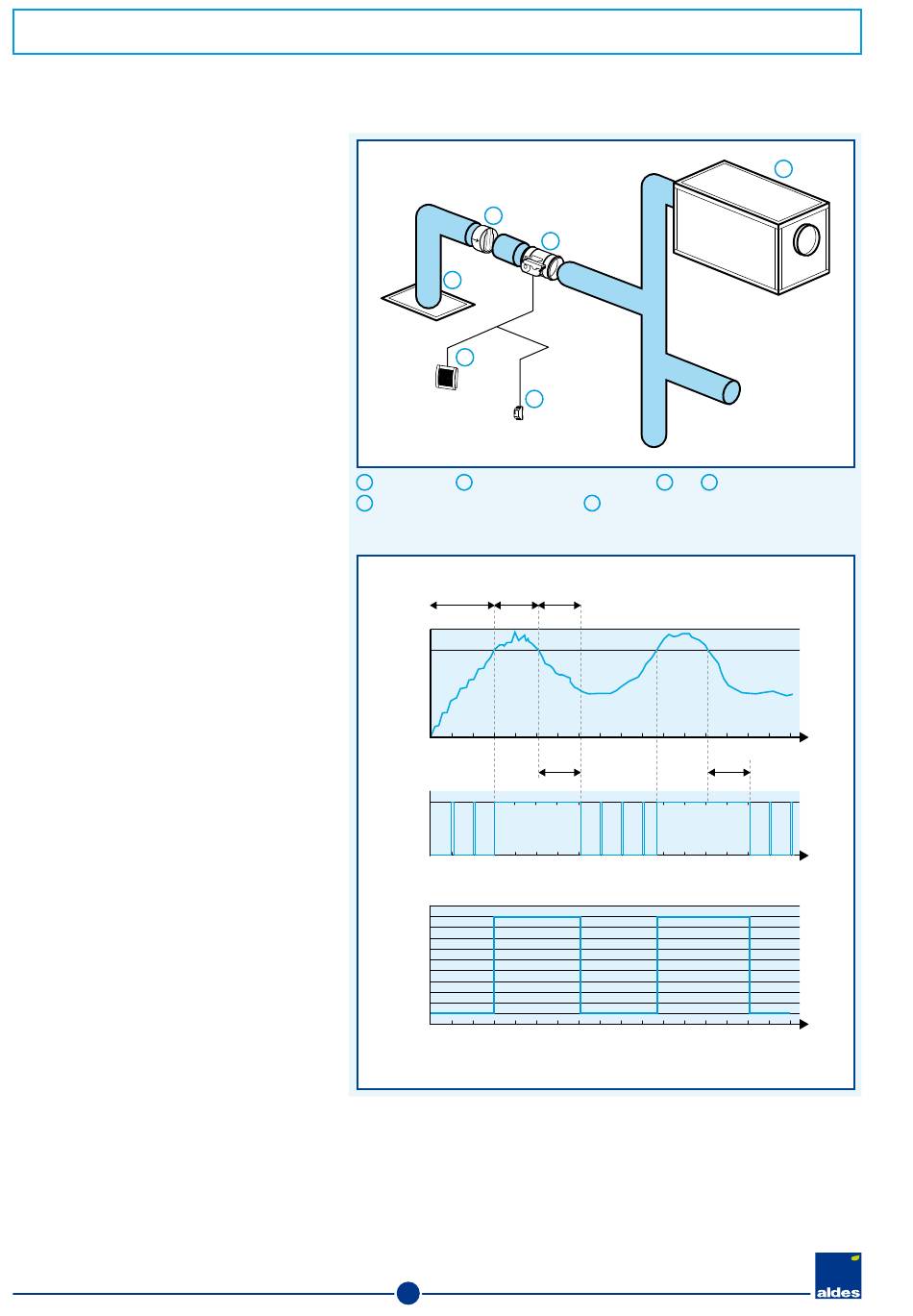 aldes