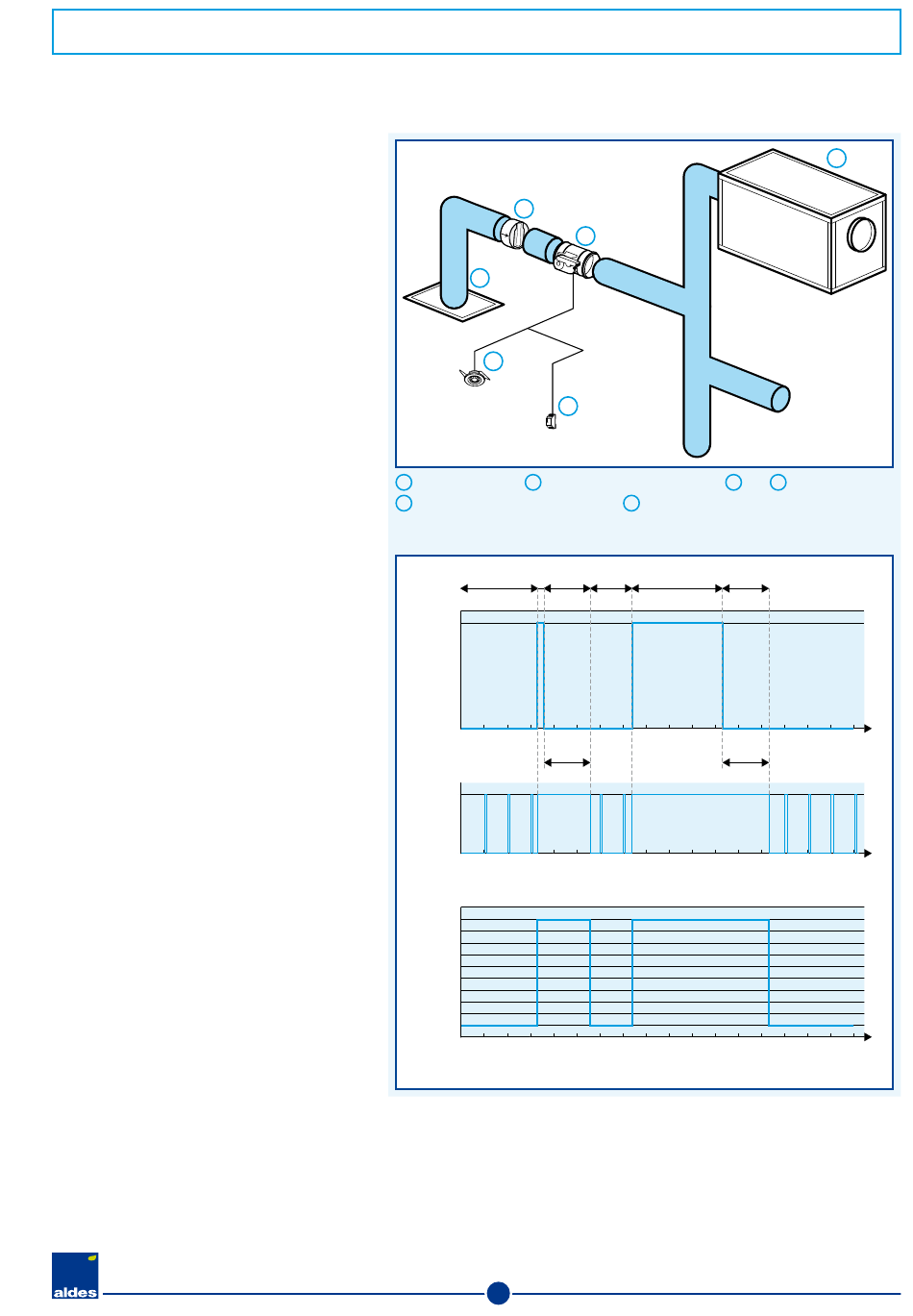 aldes