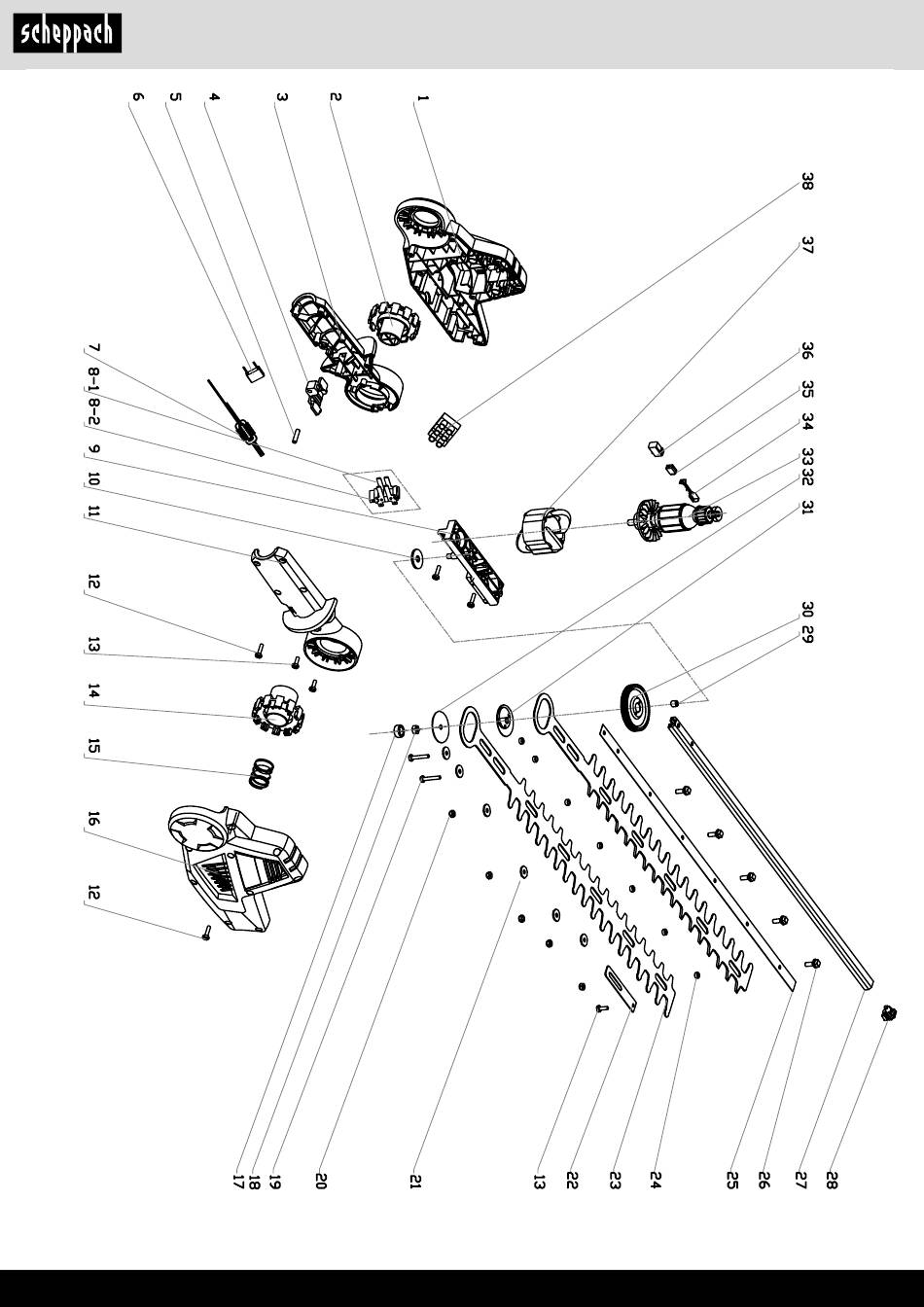 scheppach

1
2
3
4
5
6
7
8-1
8-2
9
10
11
12
13
14
15
16
12

38
37
36
35
34
33
32
31
30
29

17
18
19
20
21
13
22
23
24
25
26
27
28