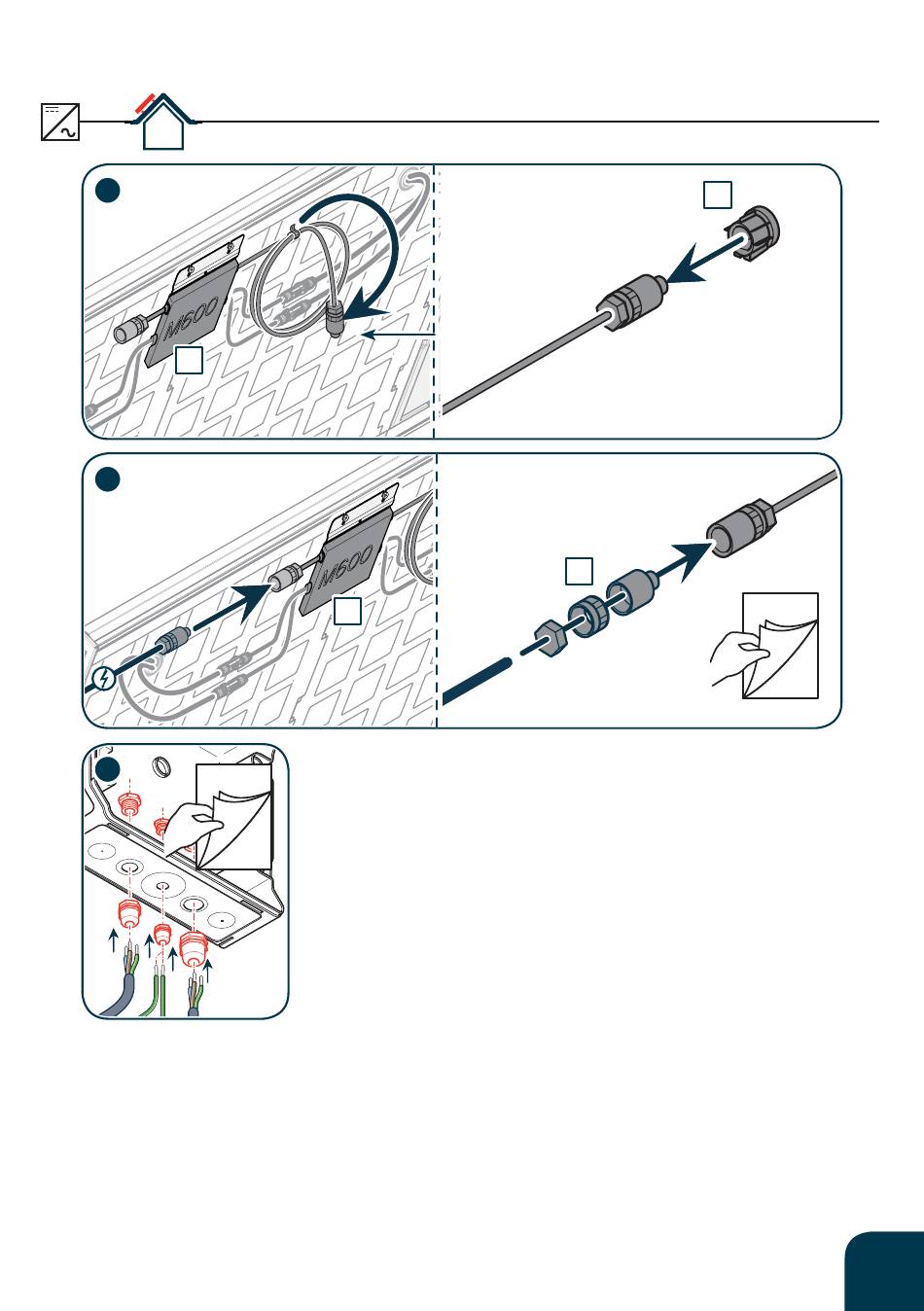 M600

M600