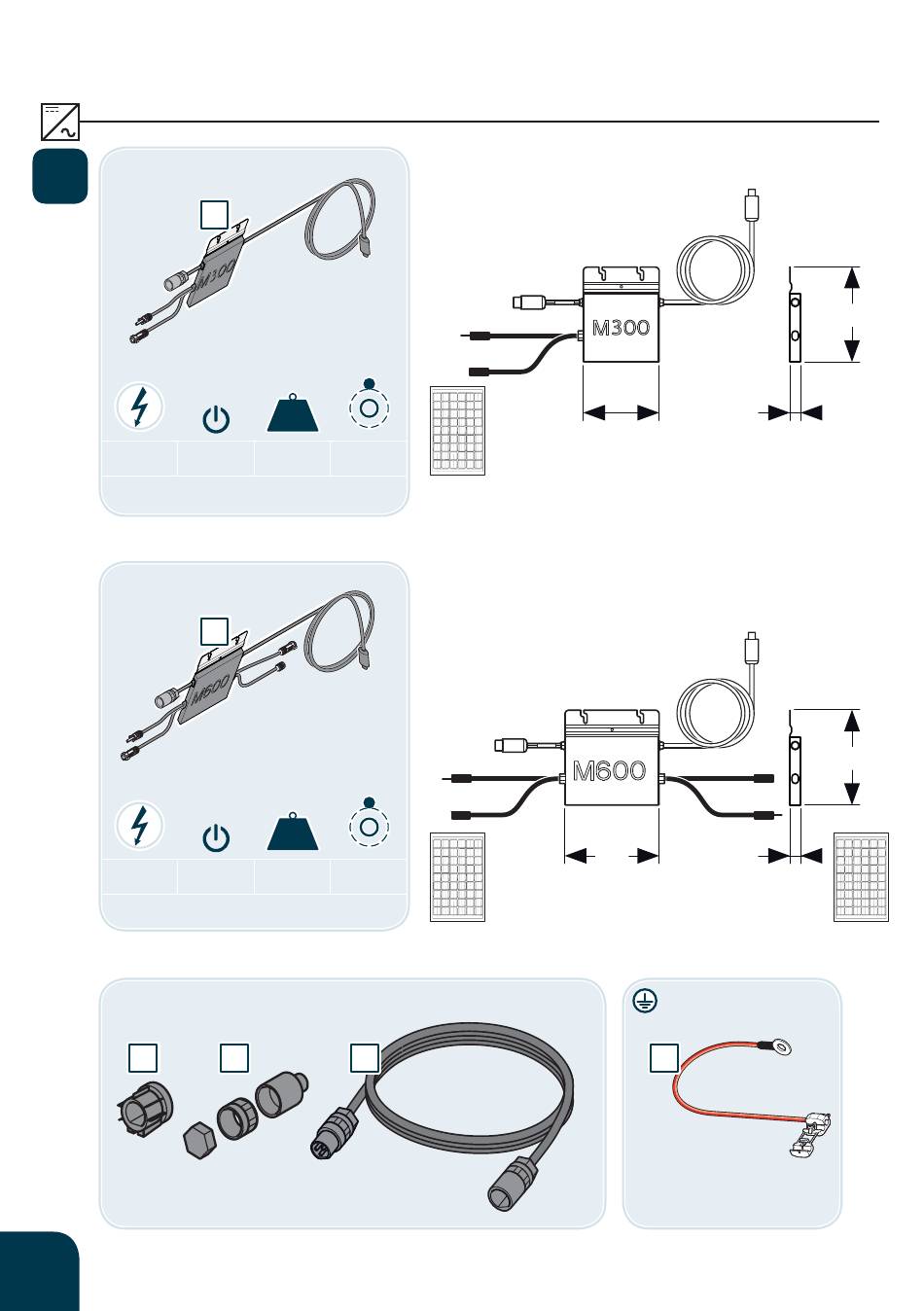 M300

M300

M600

M600