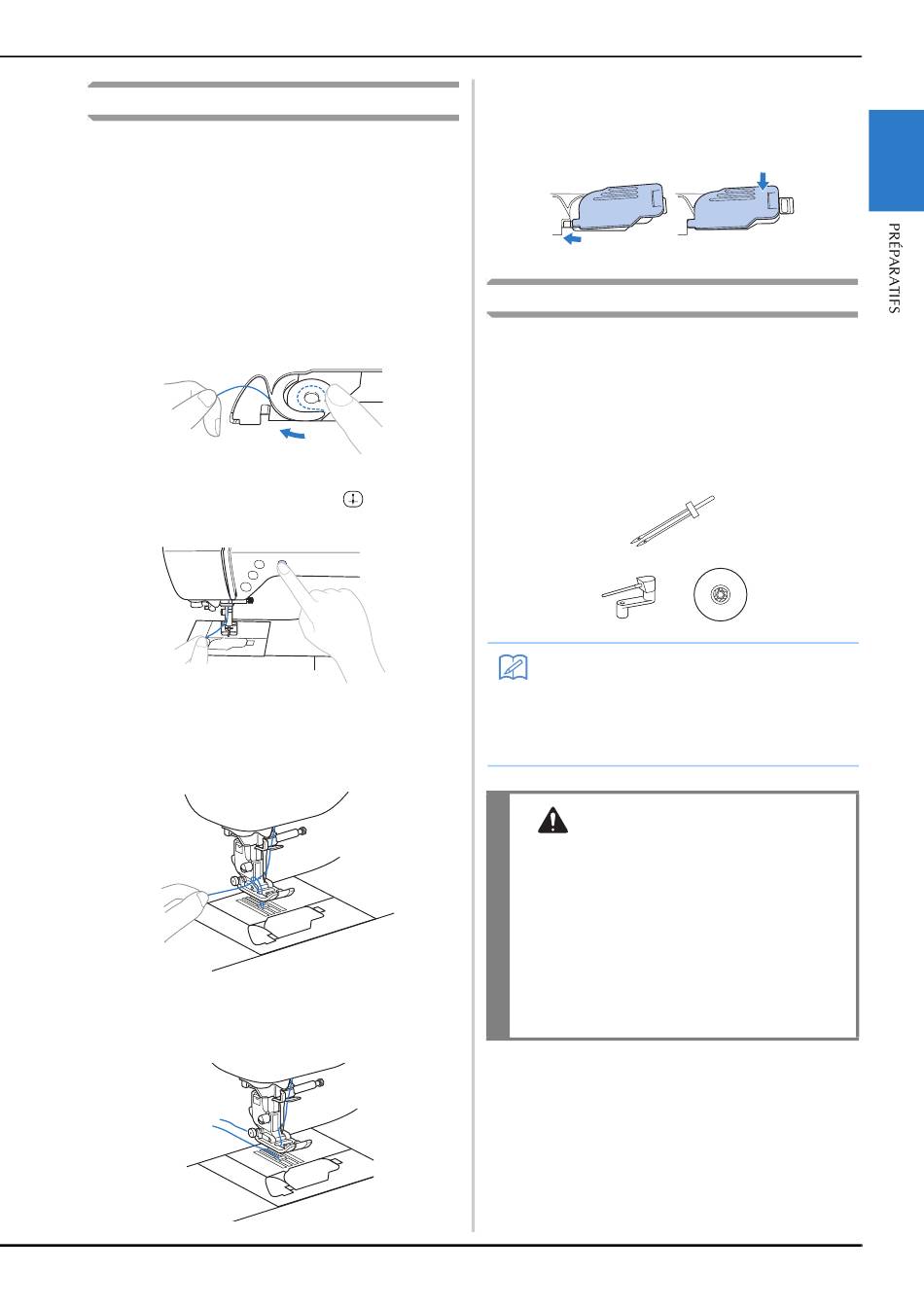 PRÉPARATIFS