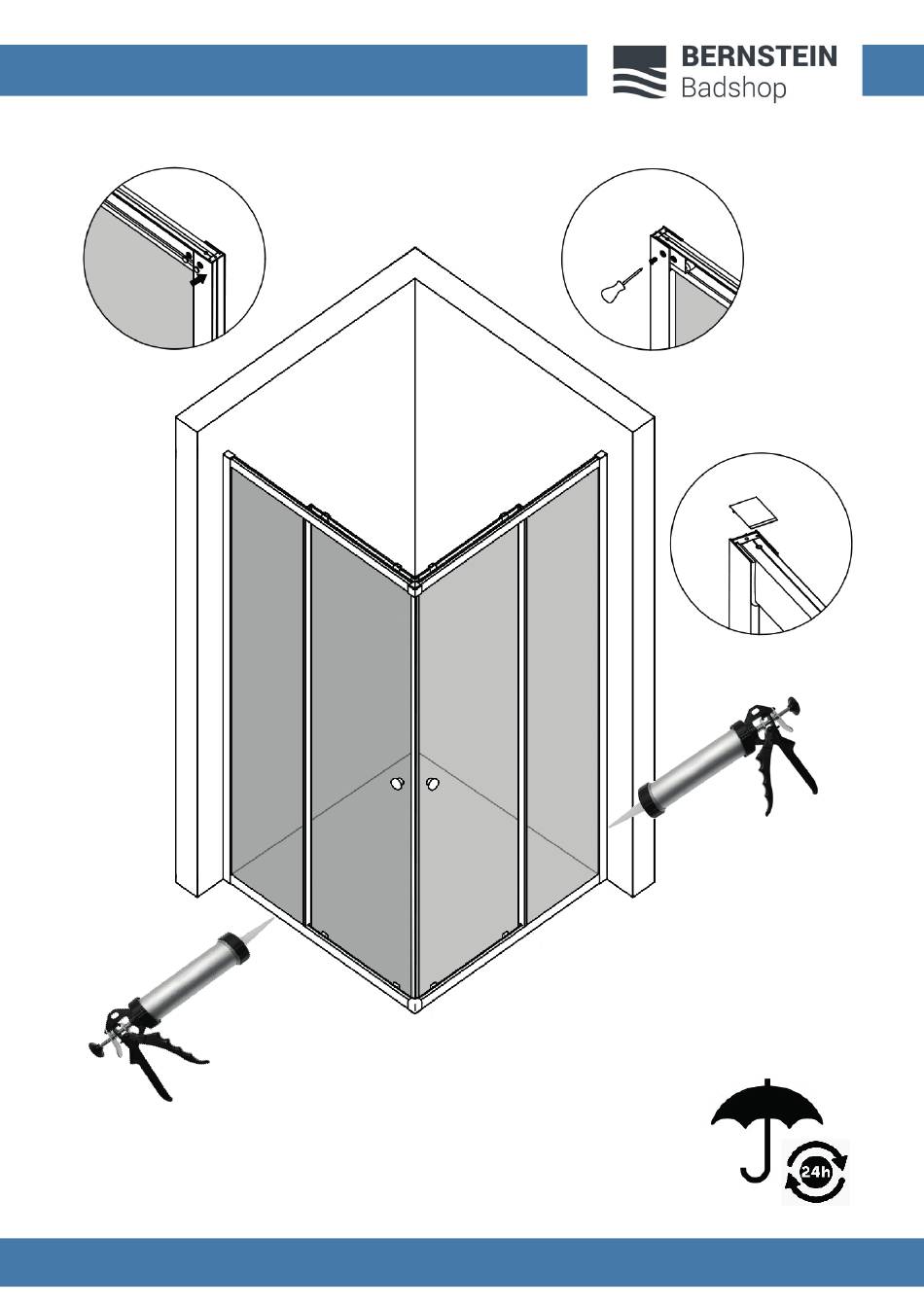 BERNSTEIN
Badshop

24h