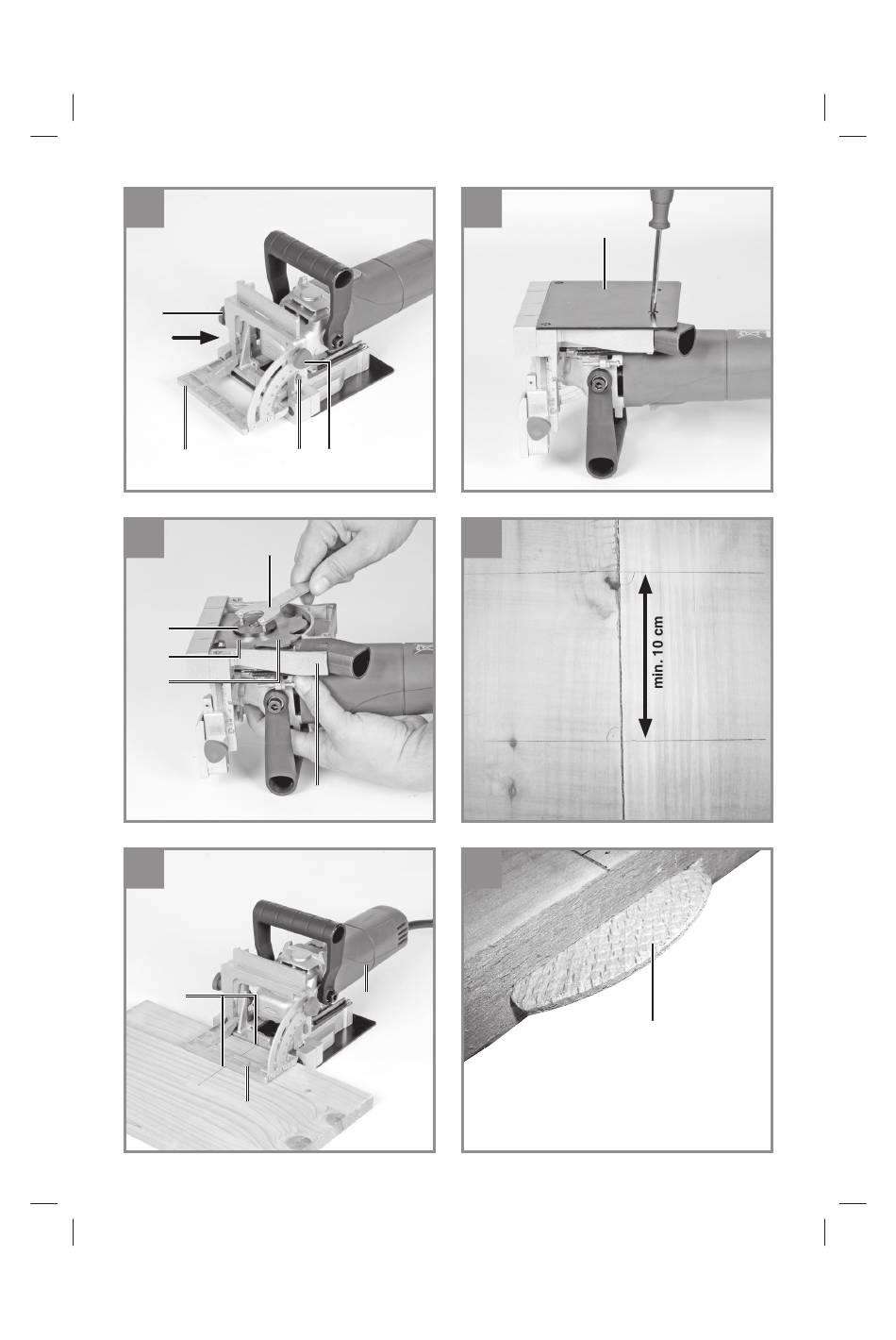 min. 10 cm