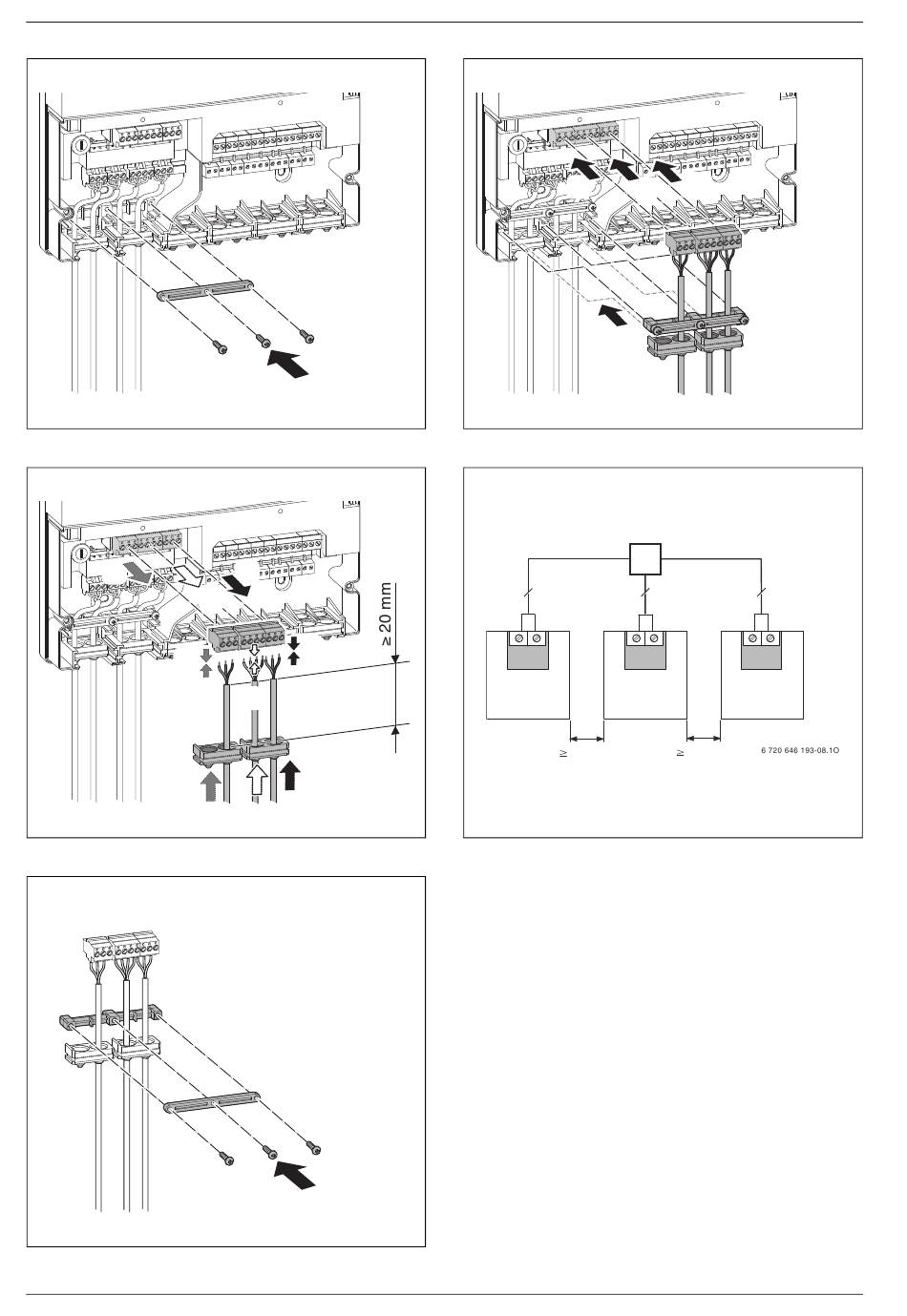 ≥ 20 mm

≥

≥

6 720 646 193-08.1O