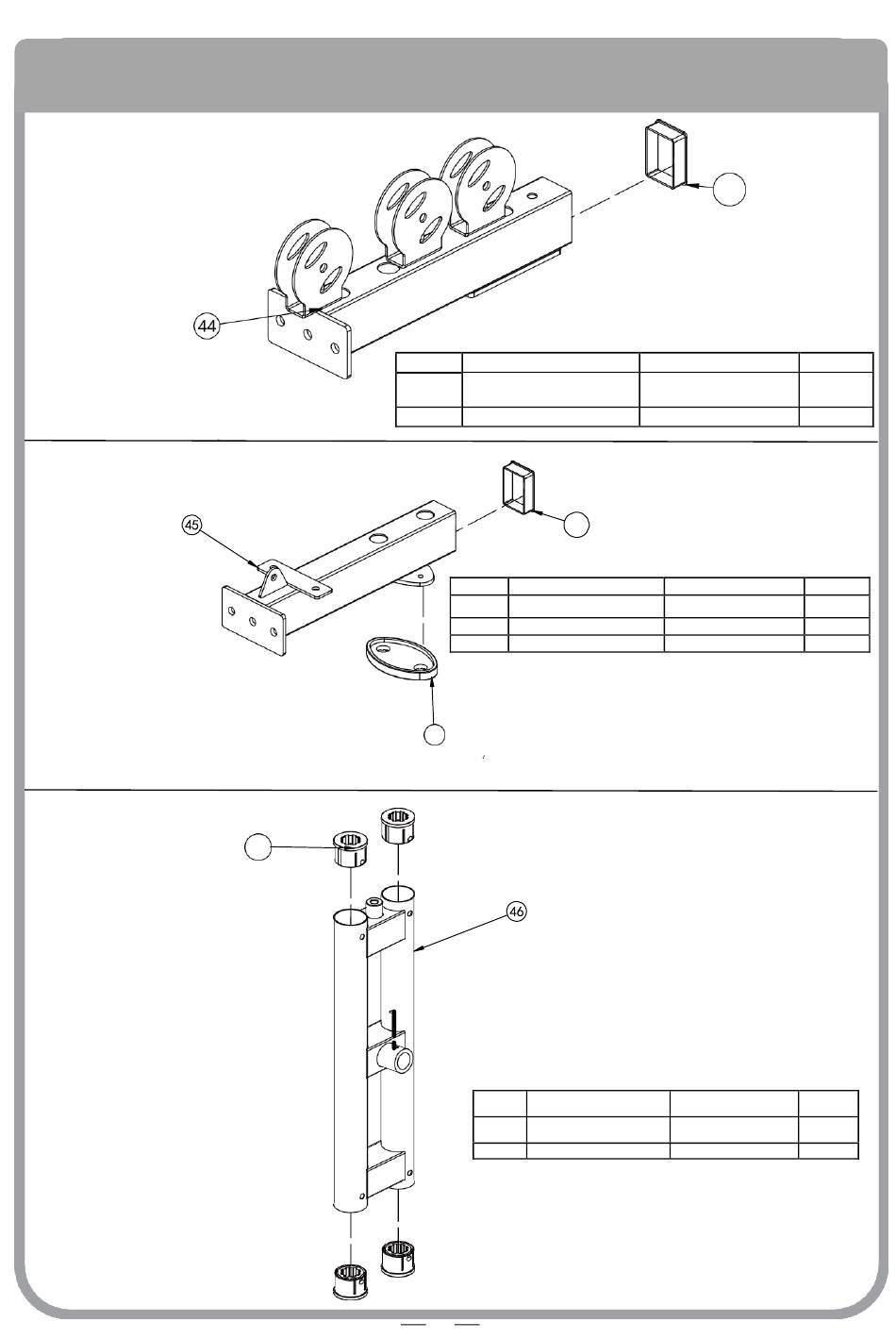 44

45

46