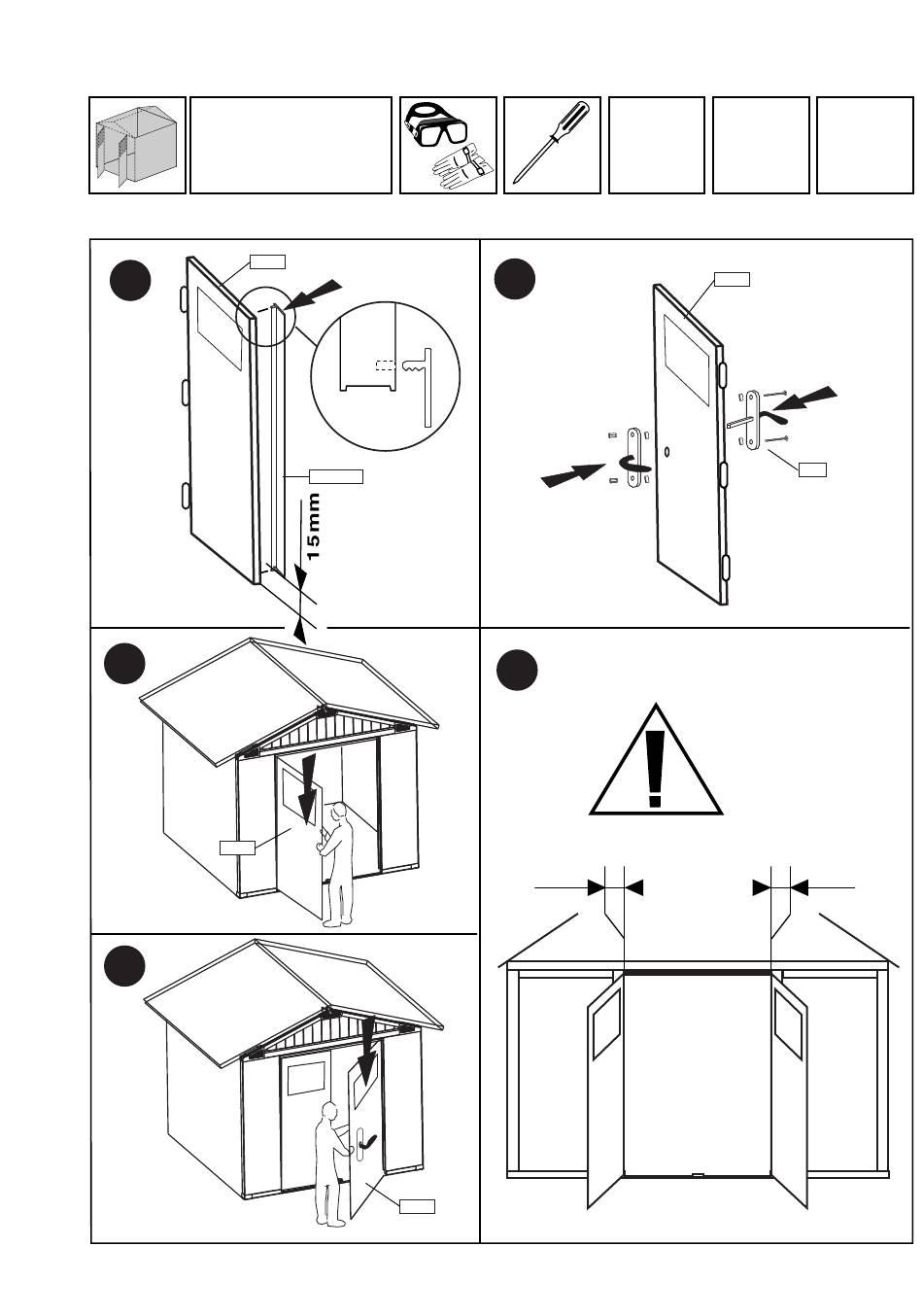 15mm