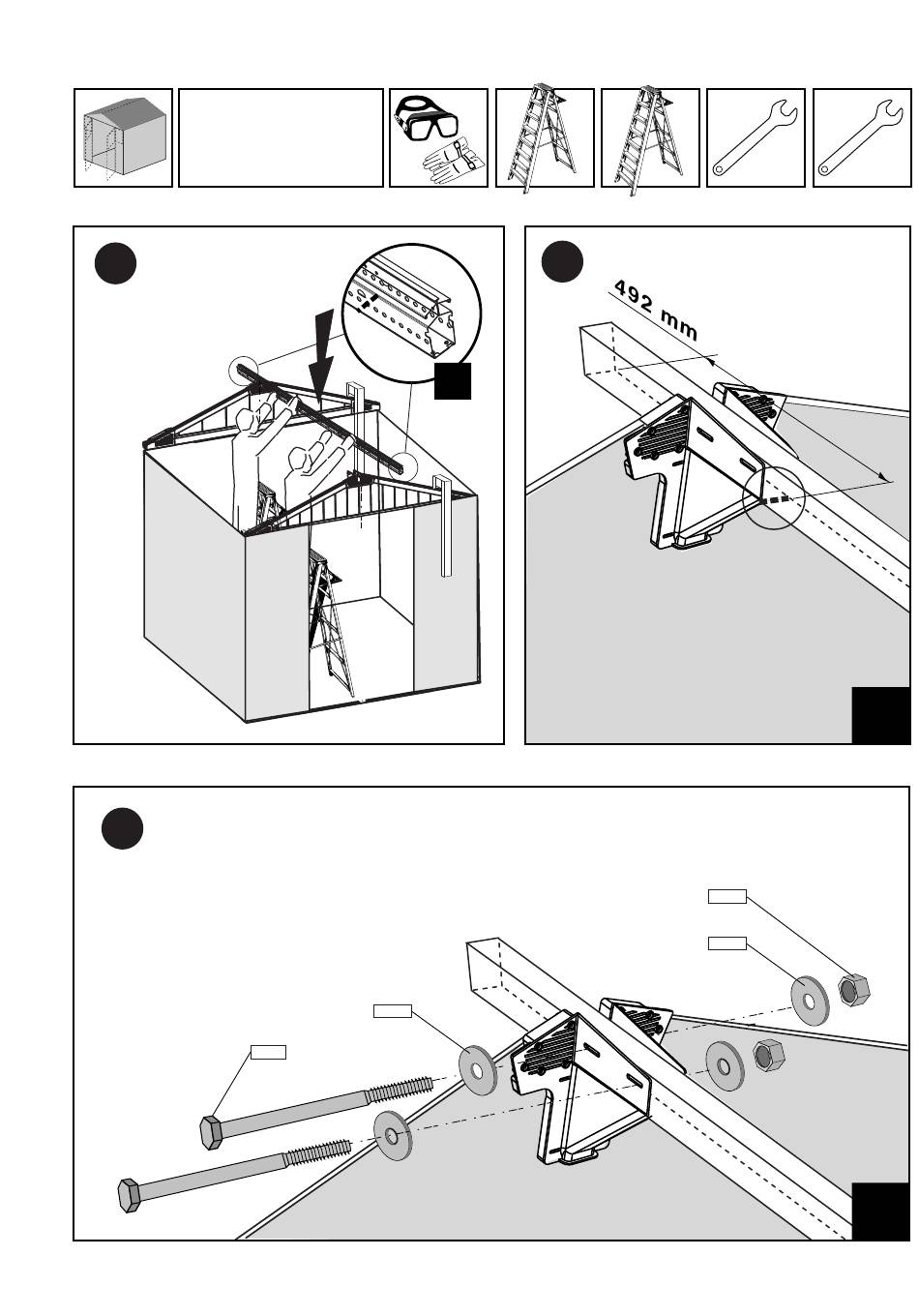 492 mm