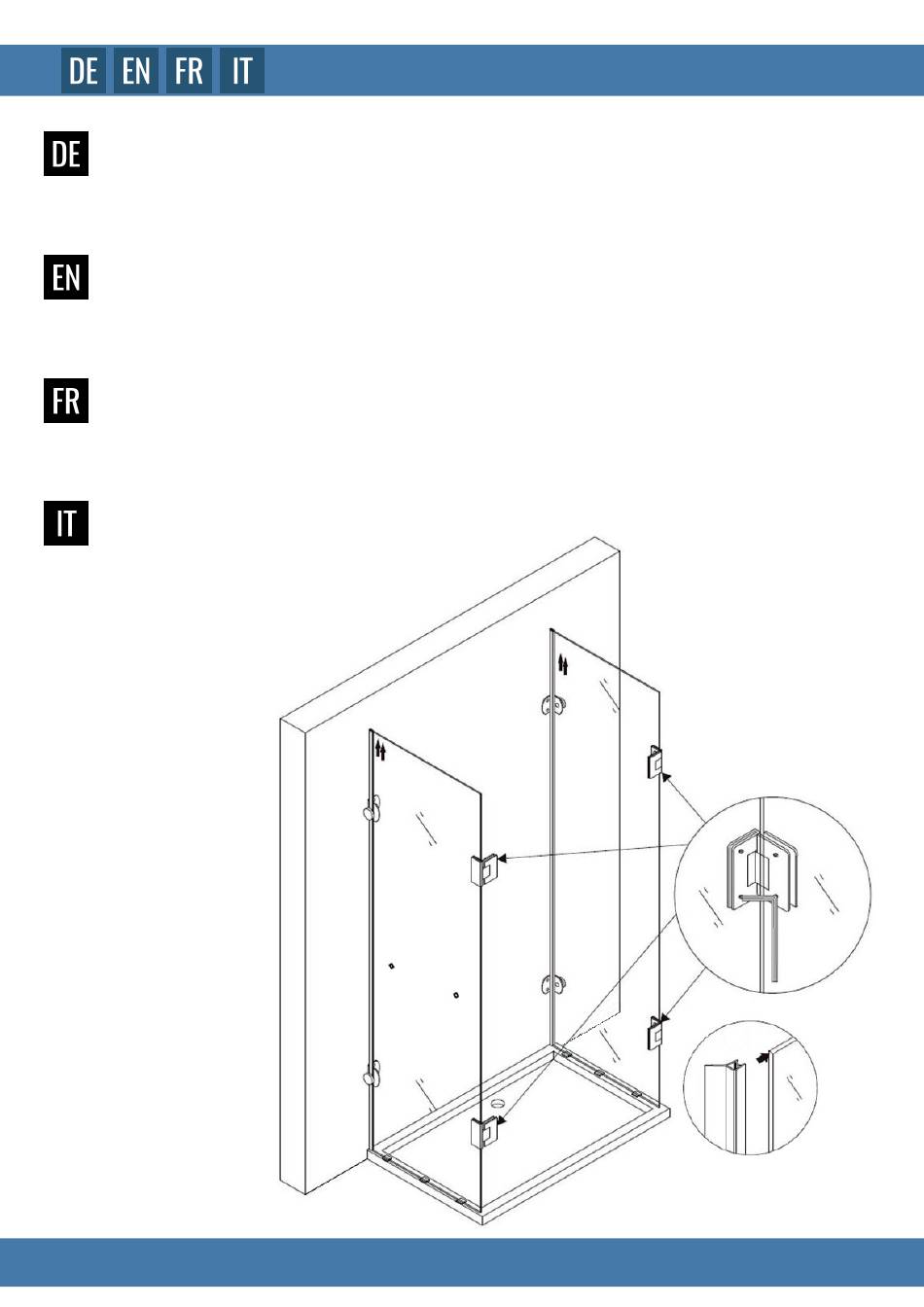 DE EN FR IT

DE

EN

FR

IT