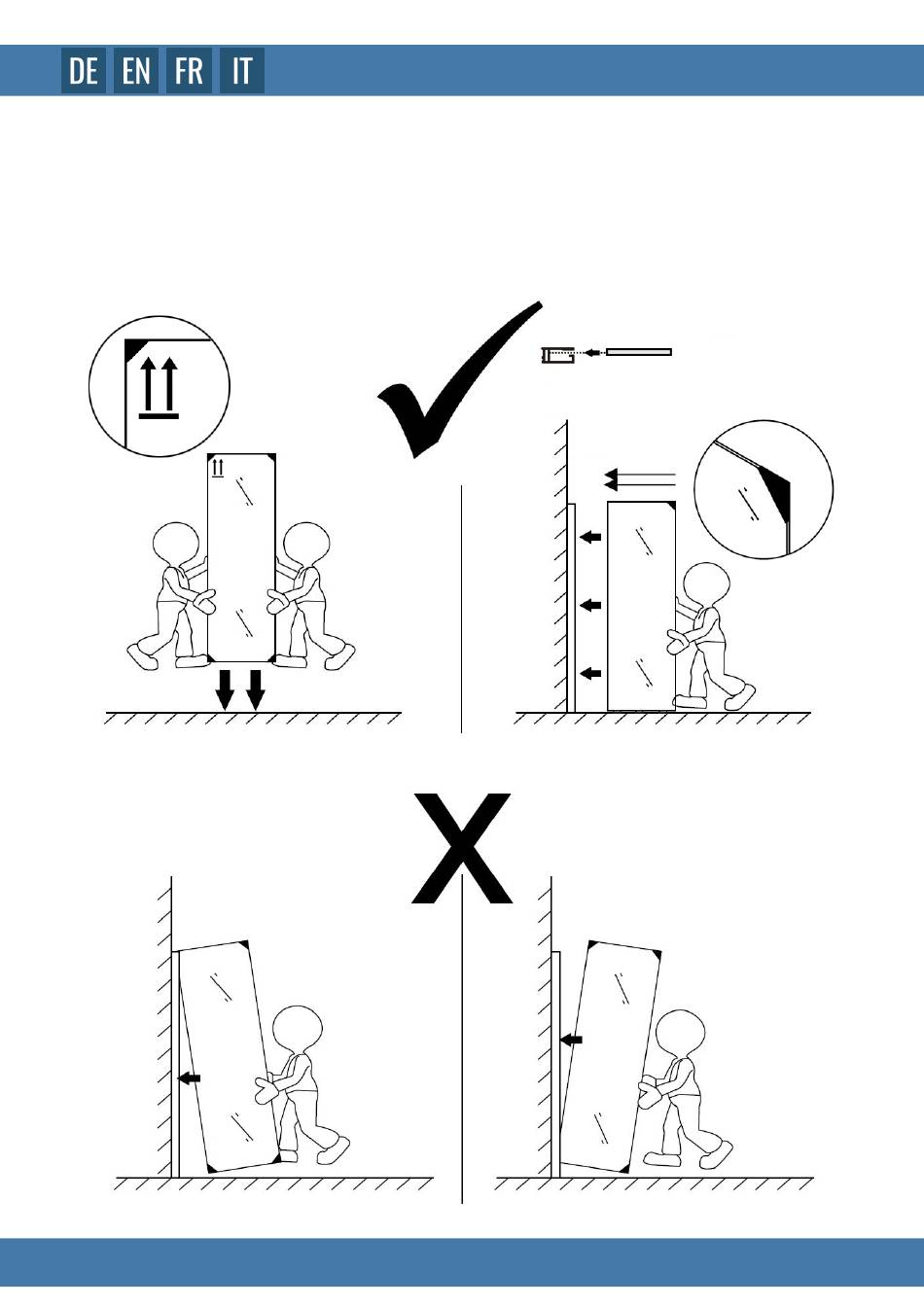 DE EN FR IT