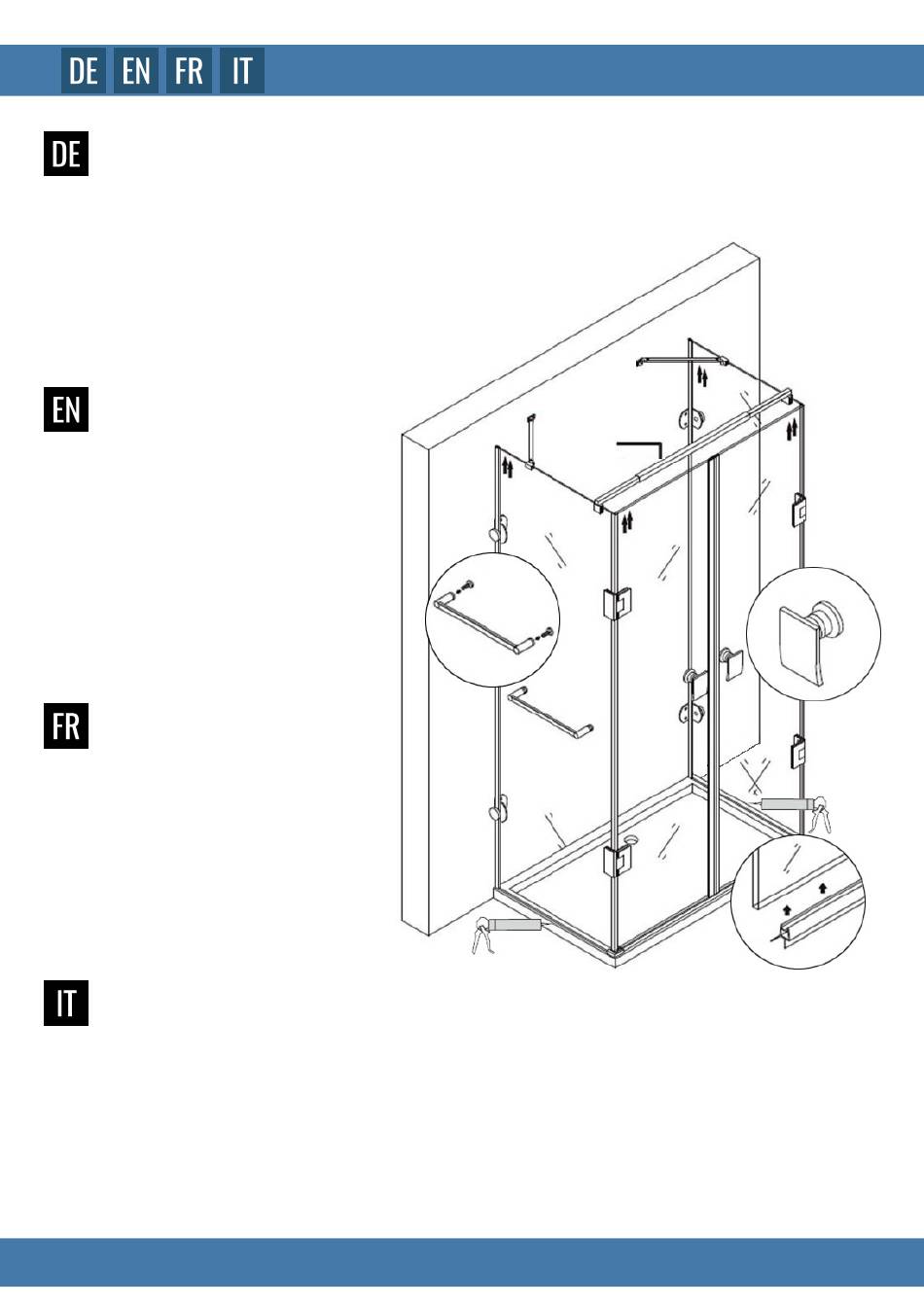 DE EN FR IT

DE

EN

FR

IT