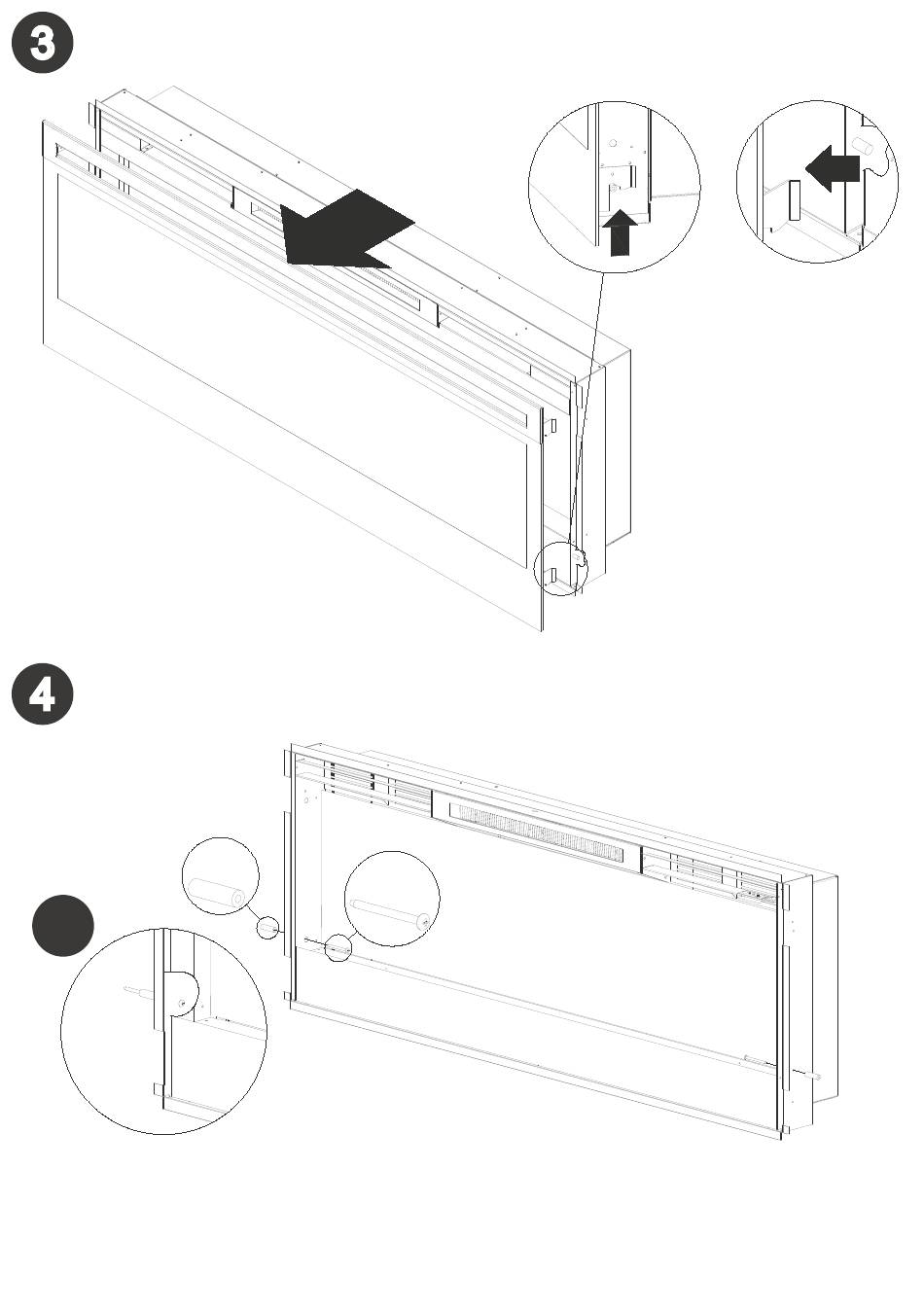 3

4