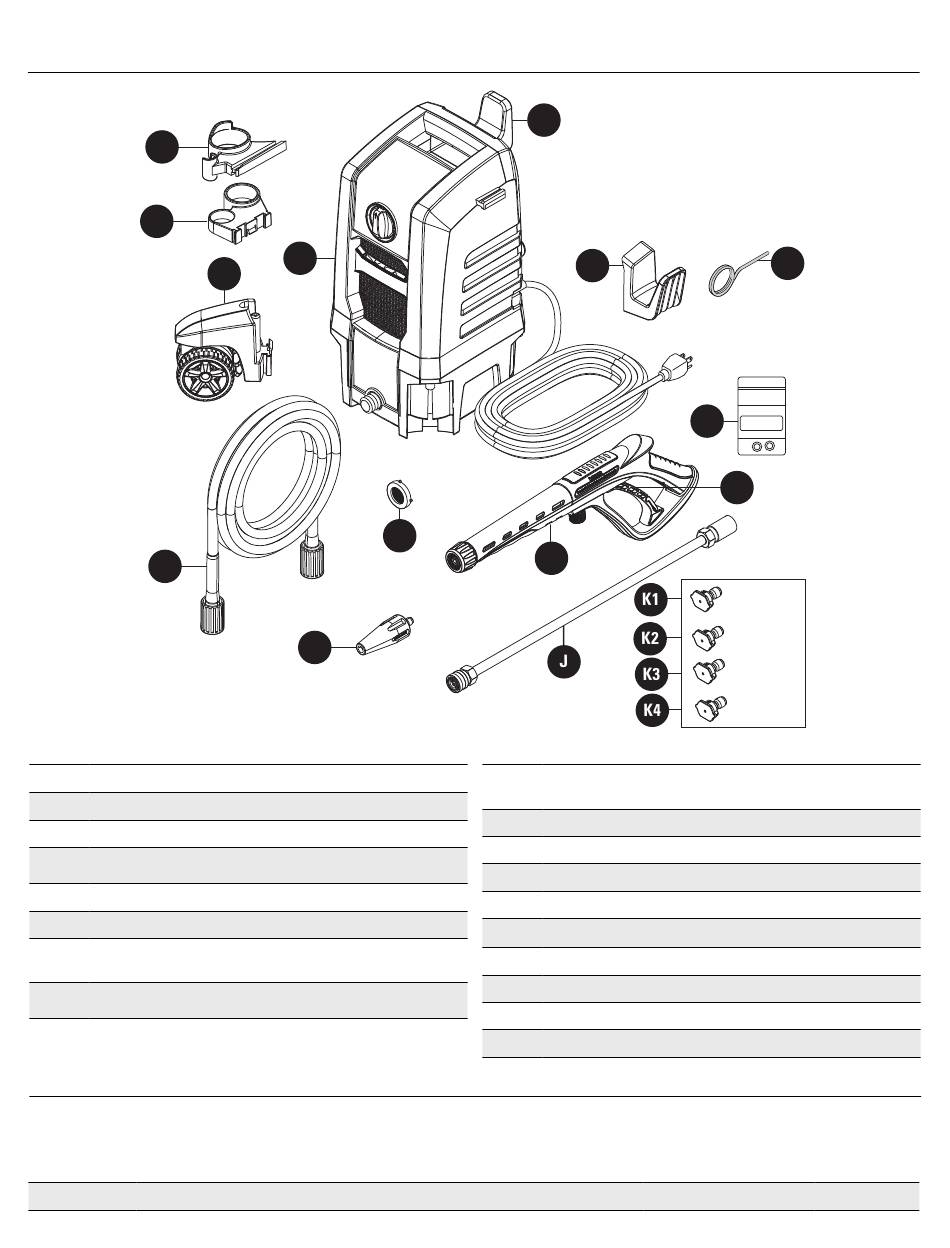 K1

K2

K3

K4

J