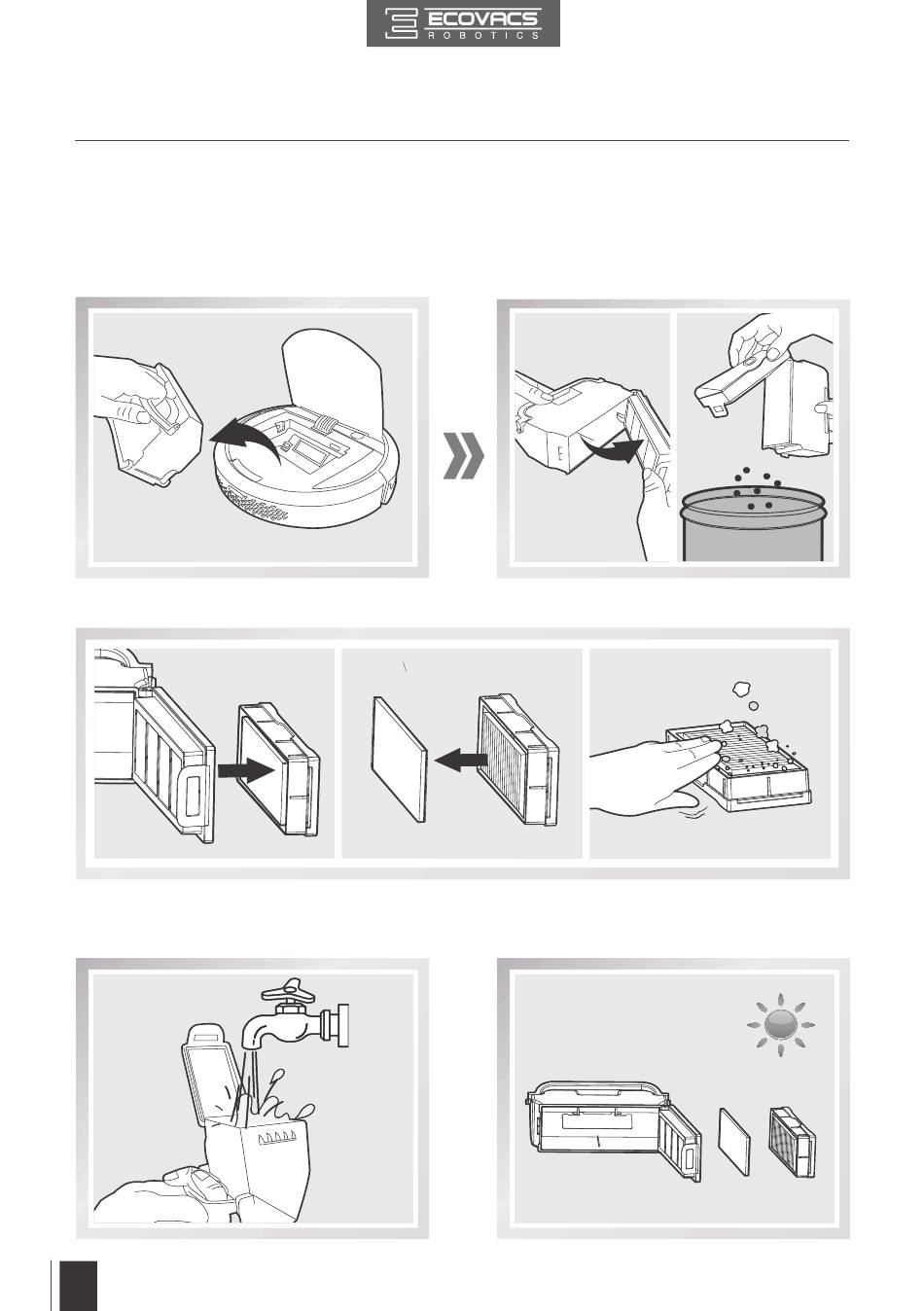 ECOVACS
ROBOTICS