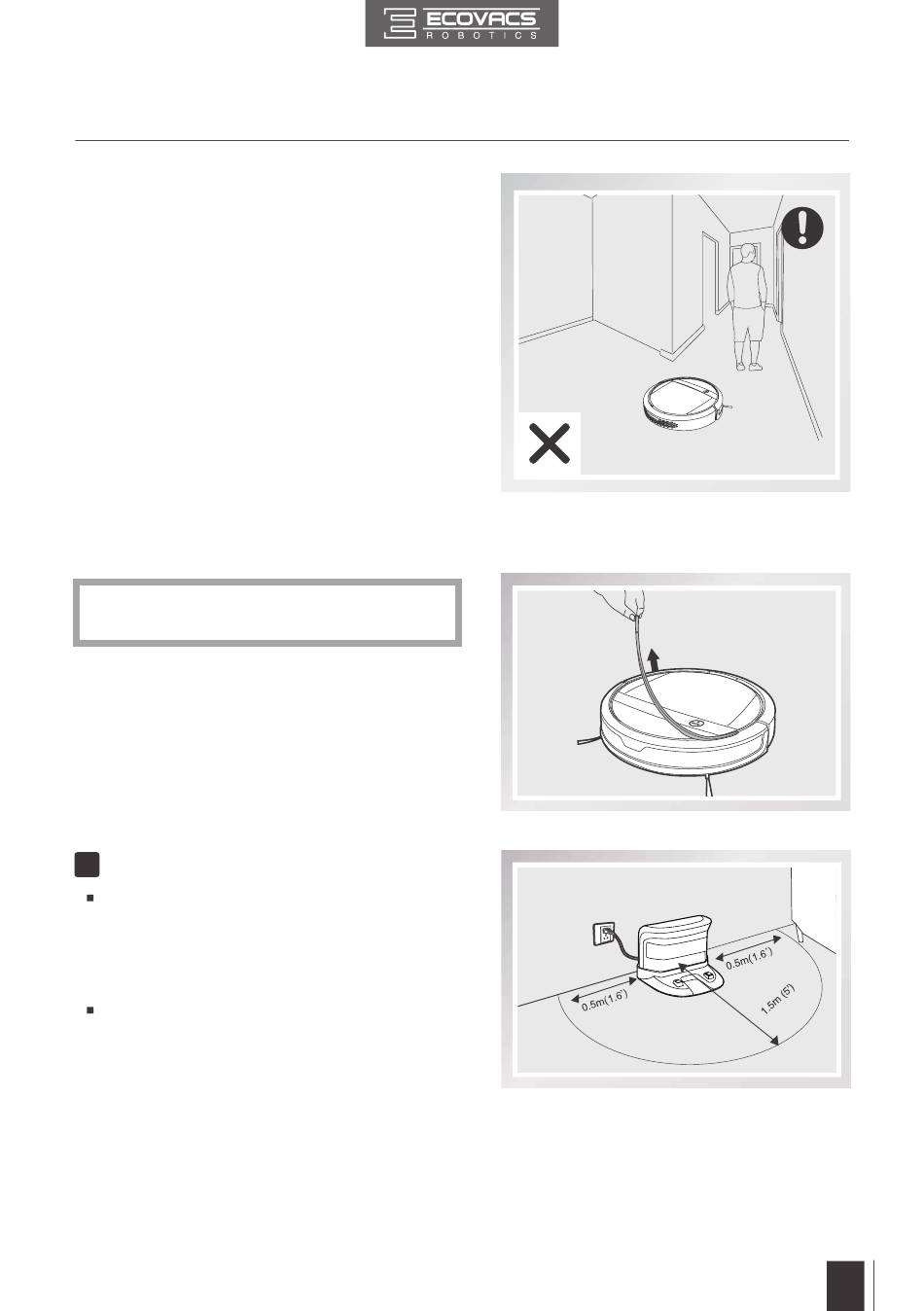 ECOVACS
ROBOTICS

0.5m(1.6')

0.5m(1.6')

1.5m (5')