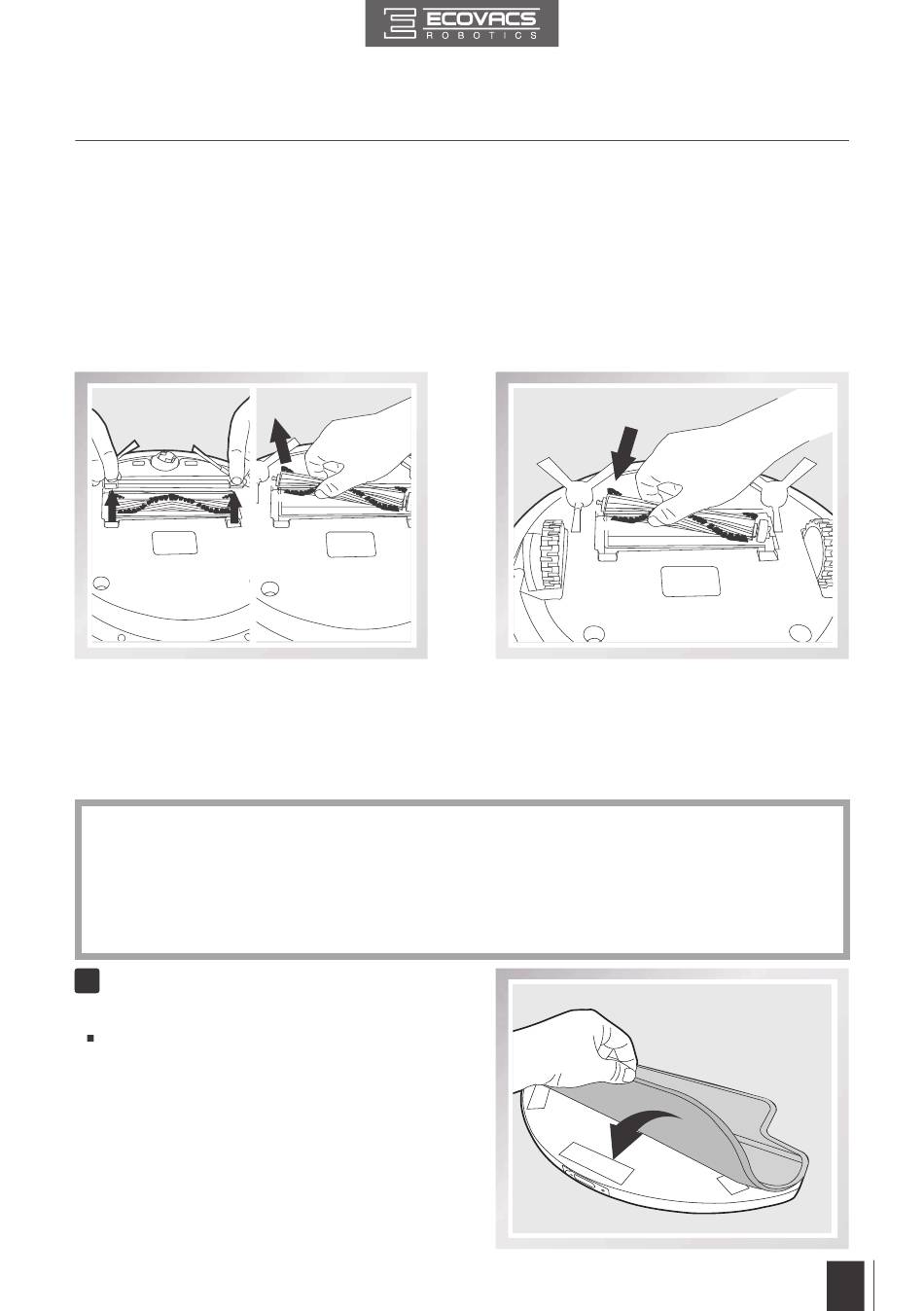 ECOVACS
ROBOTICS