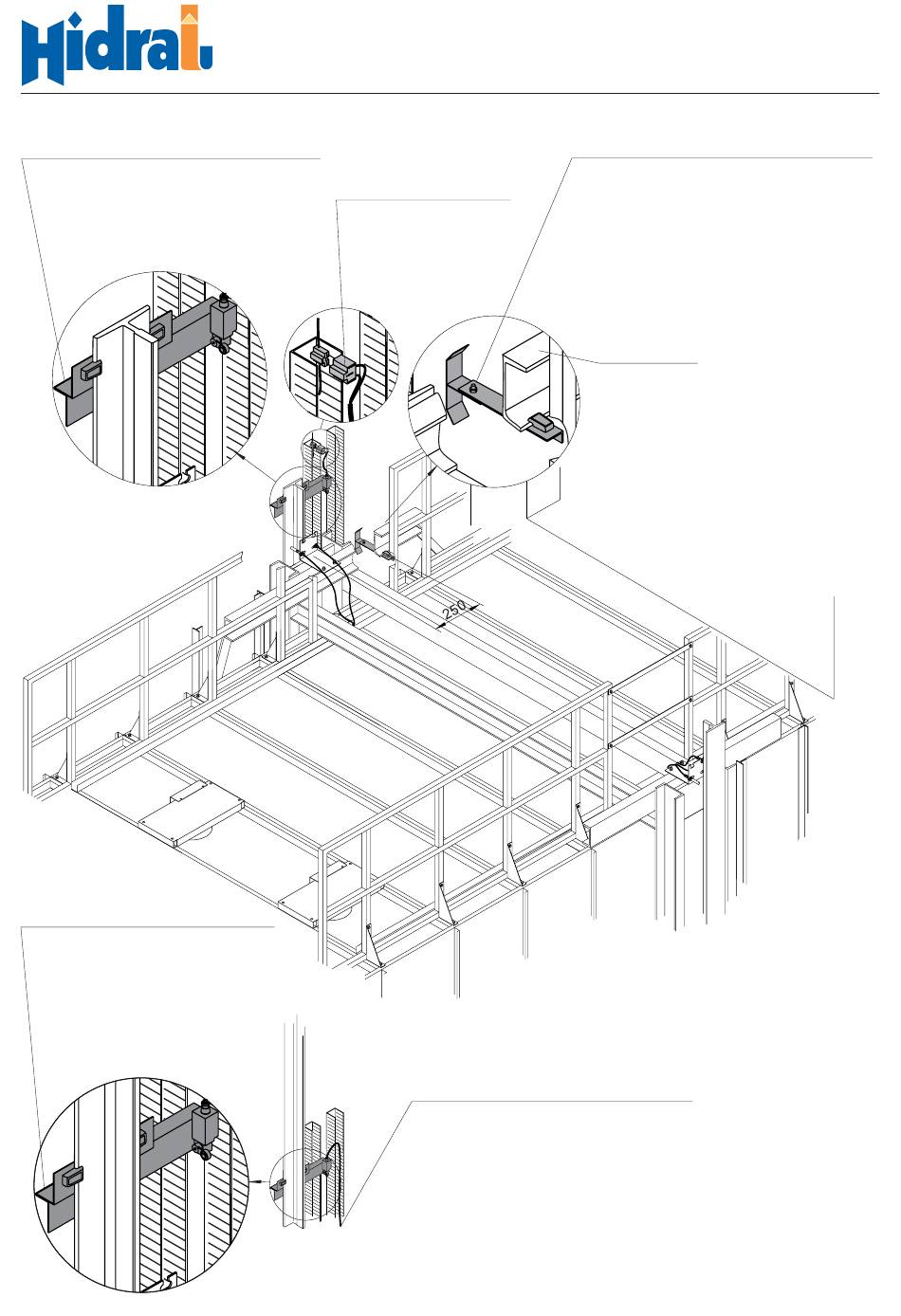 Hidral

250