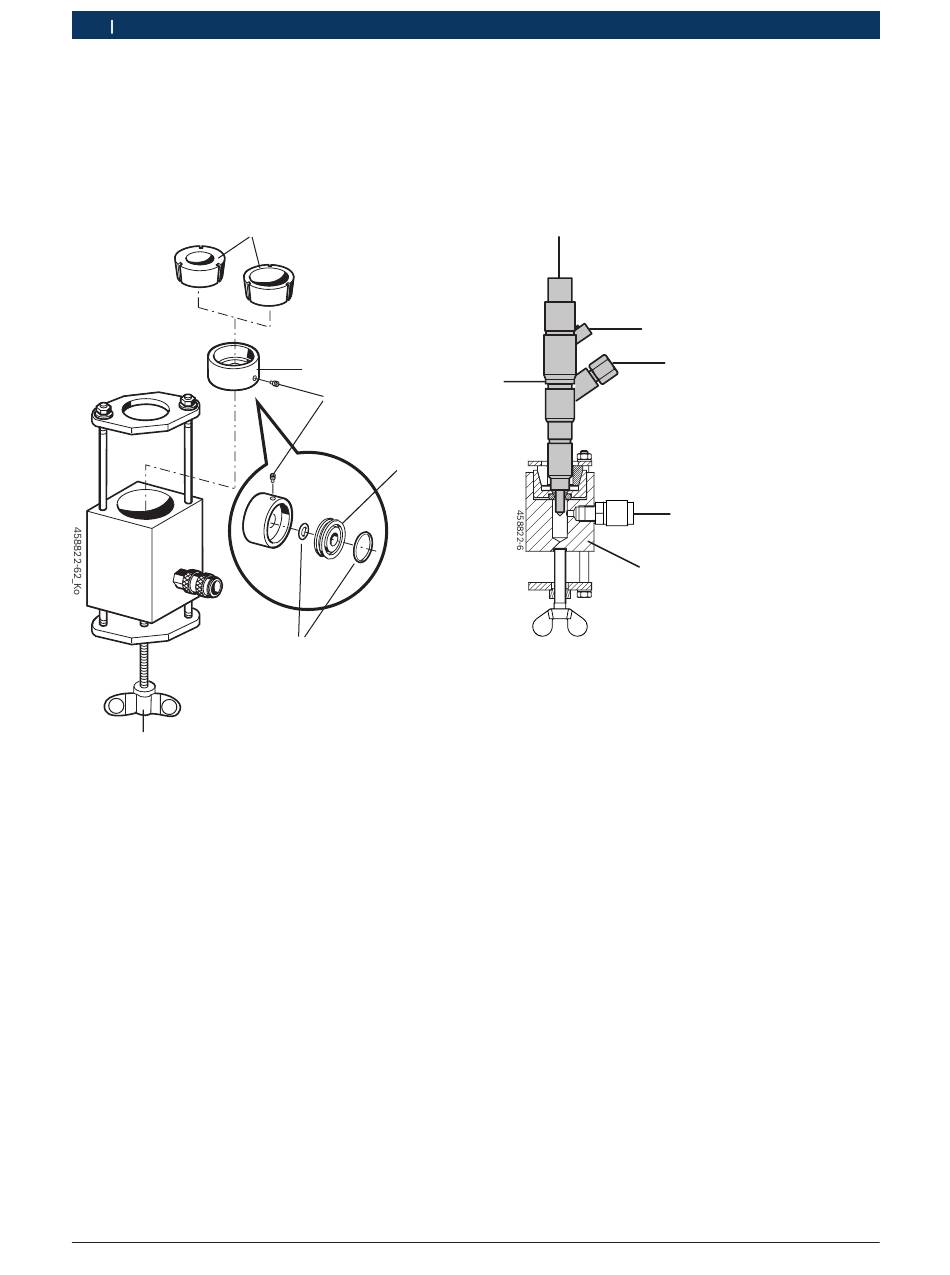 458822-62_Ko

458822-6