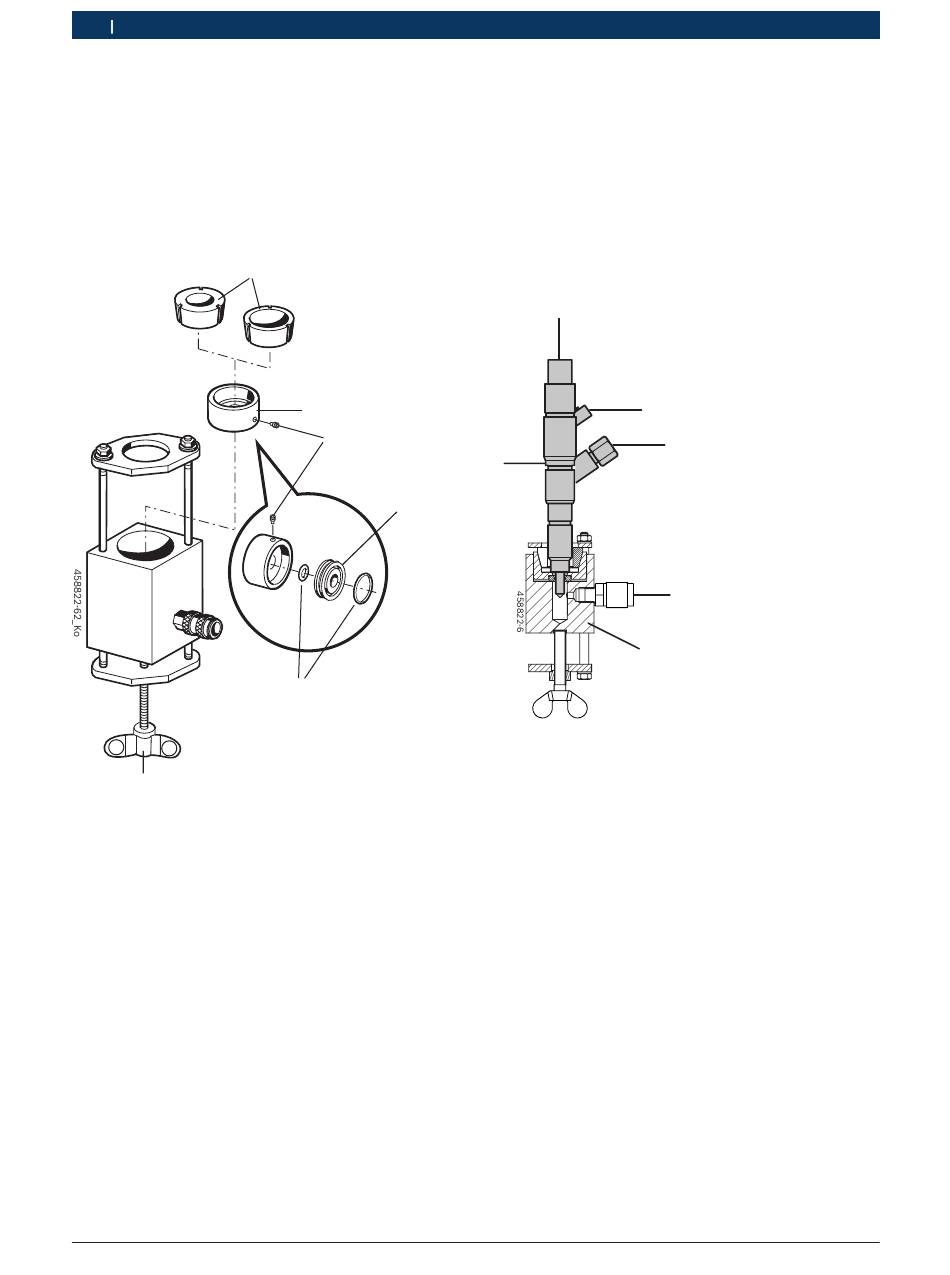 458822-62_Ko

458822-6