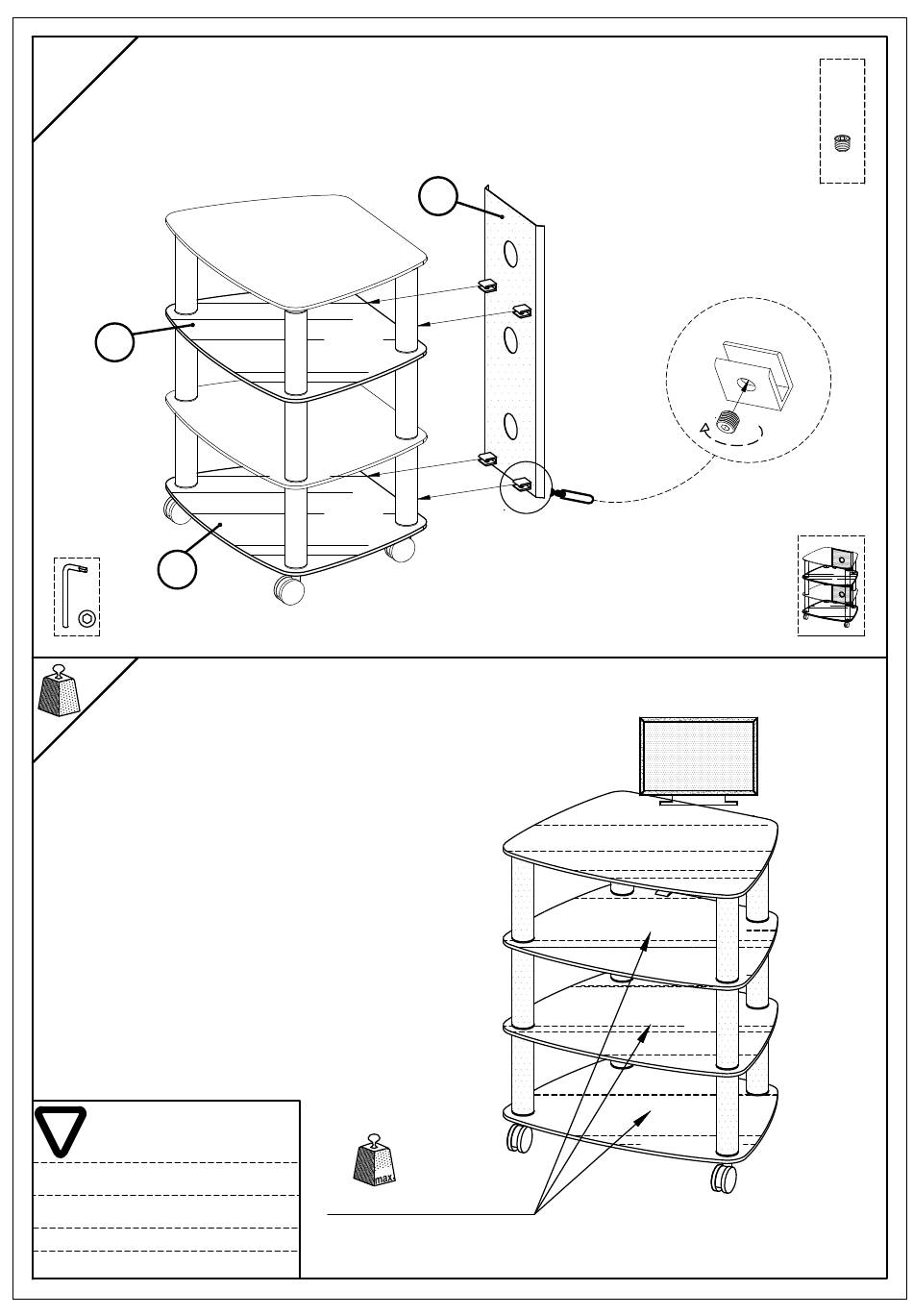 max