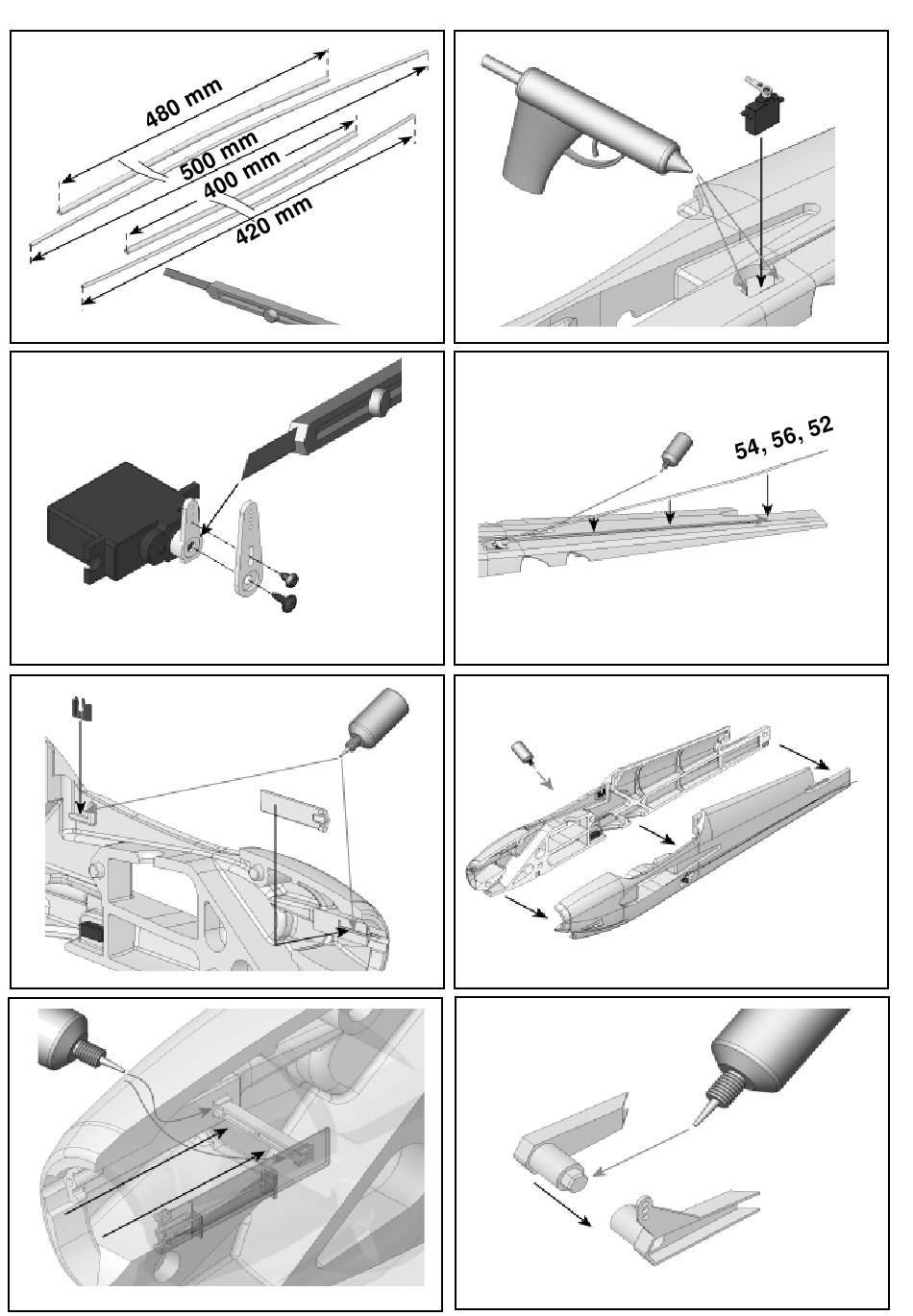 480 mm
500 mm
400 mm
420 mm

54, 56, 52