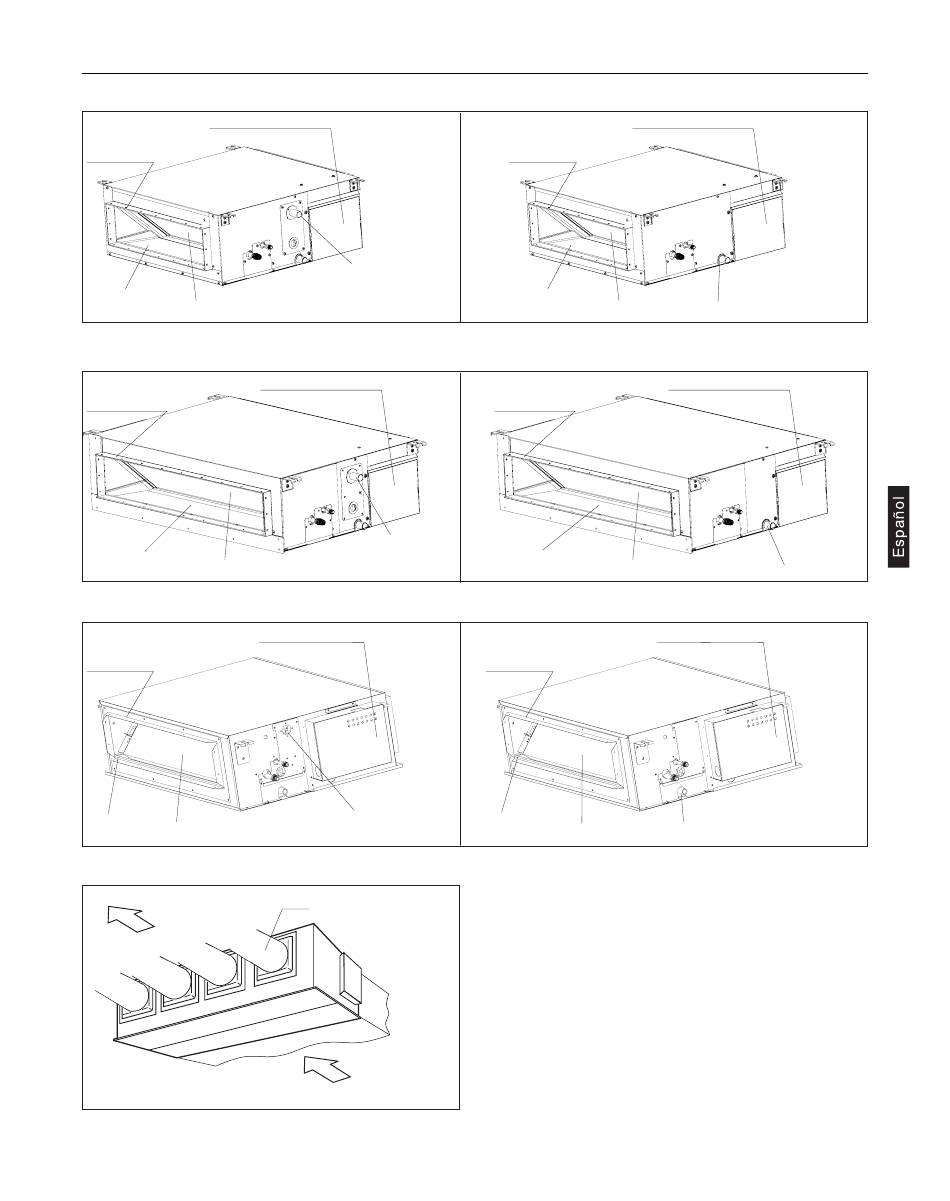 Español