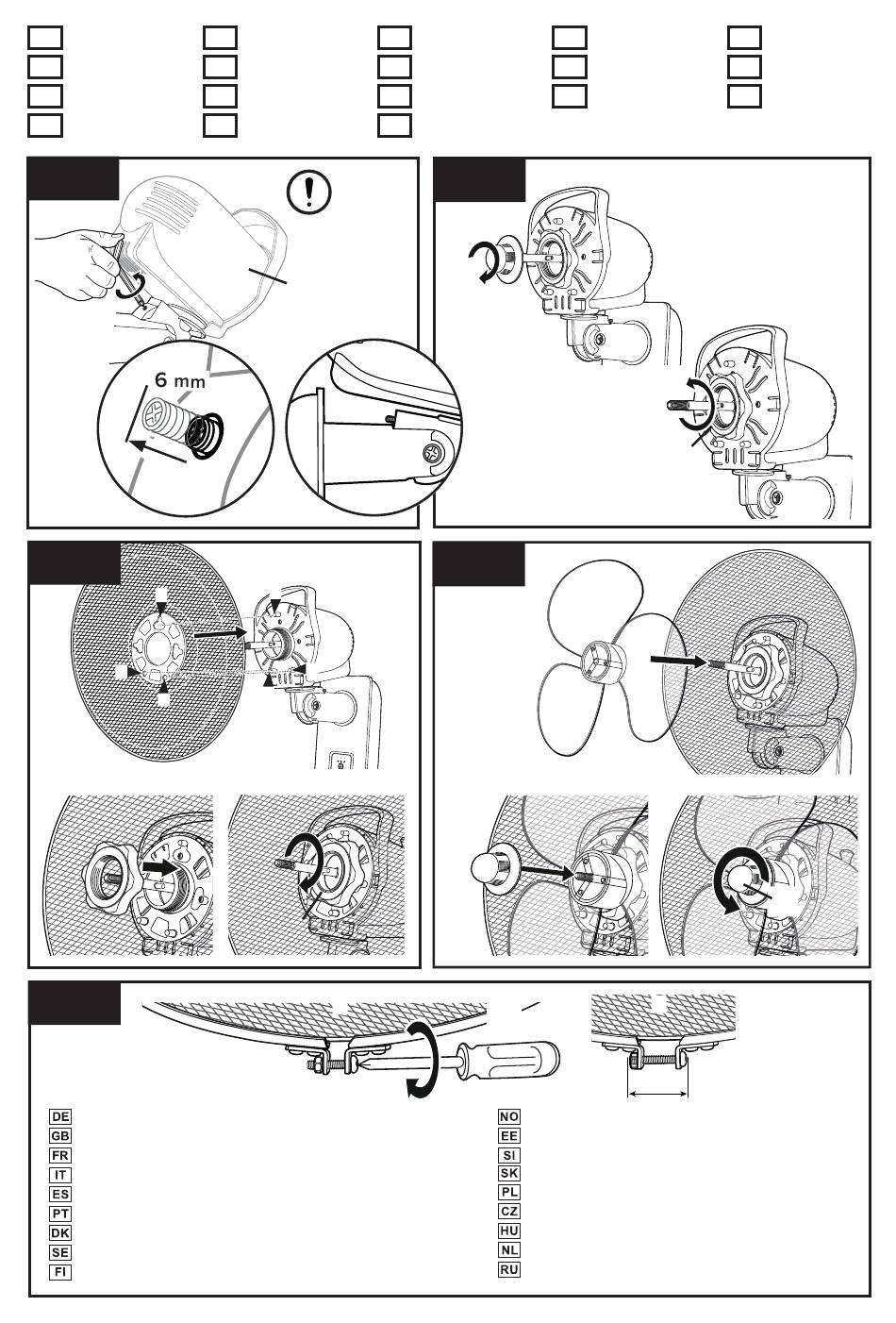 6 mm

DE
GB
FR
IT
ES
PT
DK
SE
FI

NO
EE
SI
SK
PL
CZ
HU
NL
RU