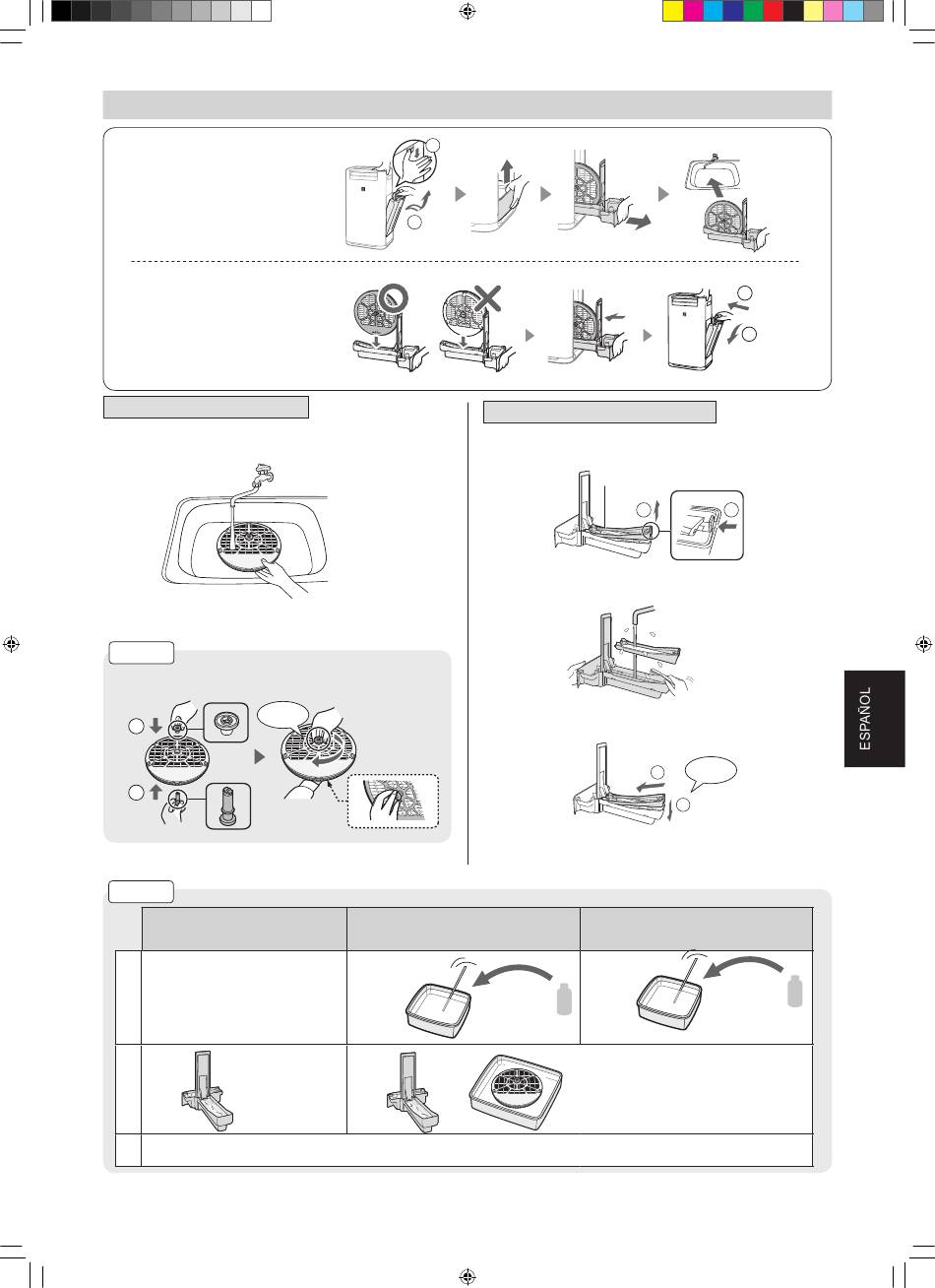 ESPAÑOL