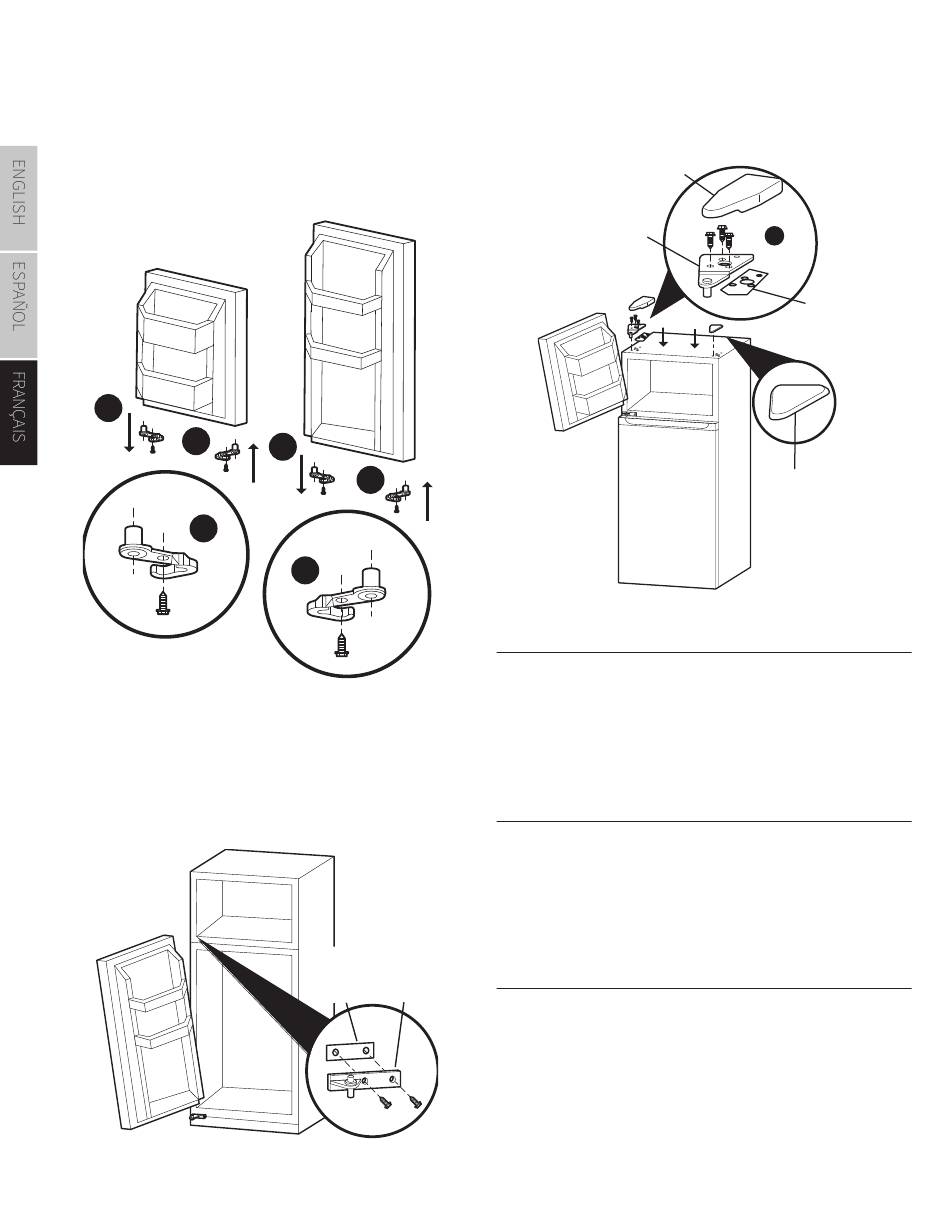 ENGLISH
ESPAÑOL
FRANÇAIS