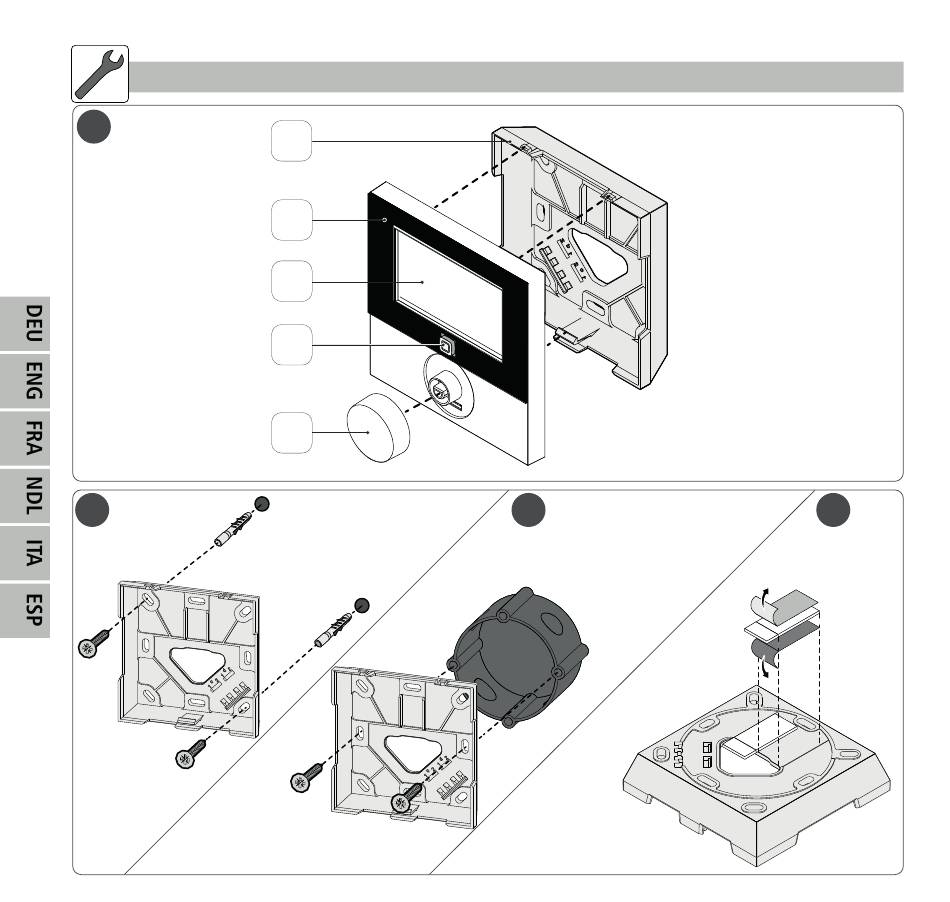 DEU
ENG
FRA
NDL
ITA
ESP