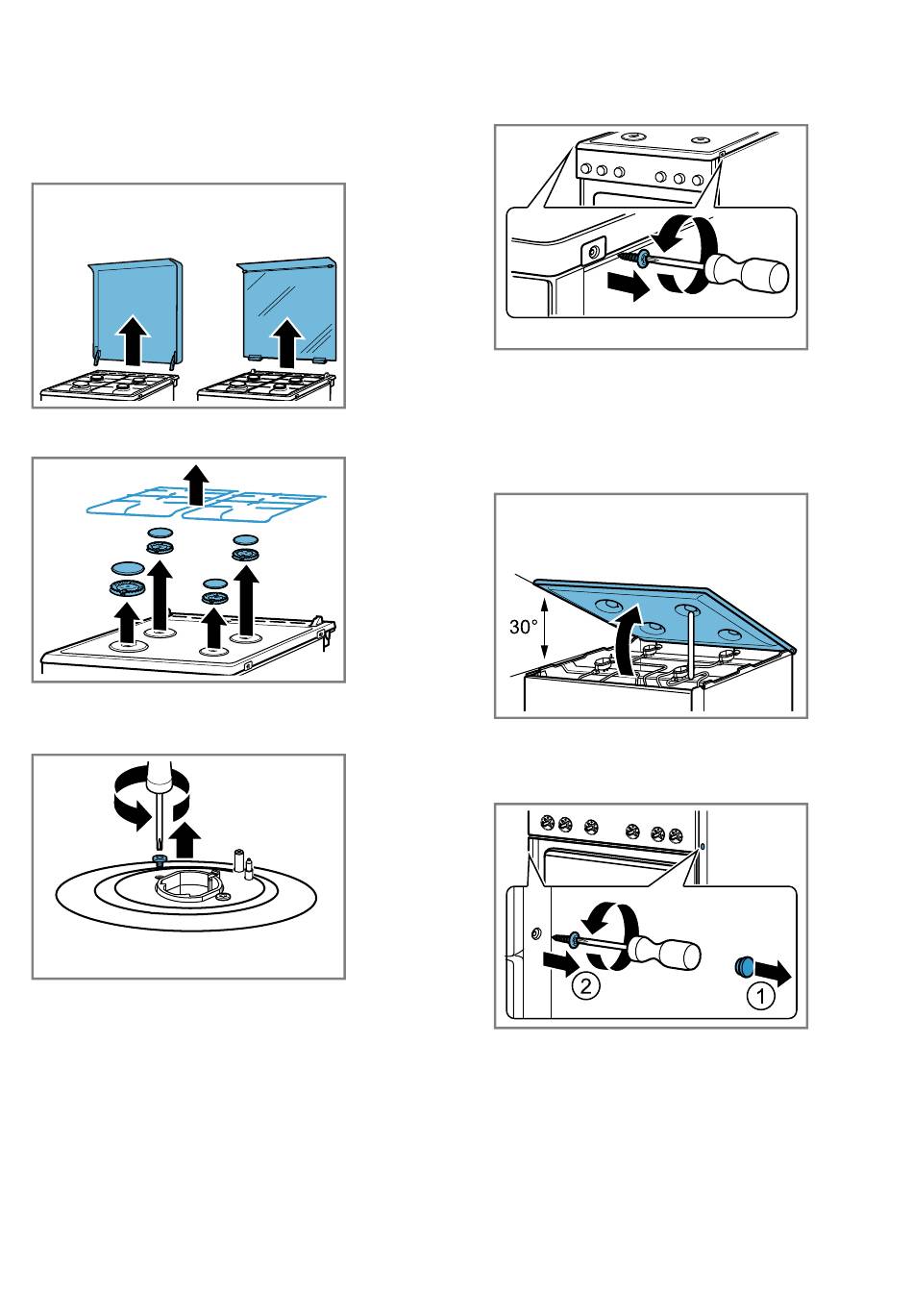 30°

2

1