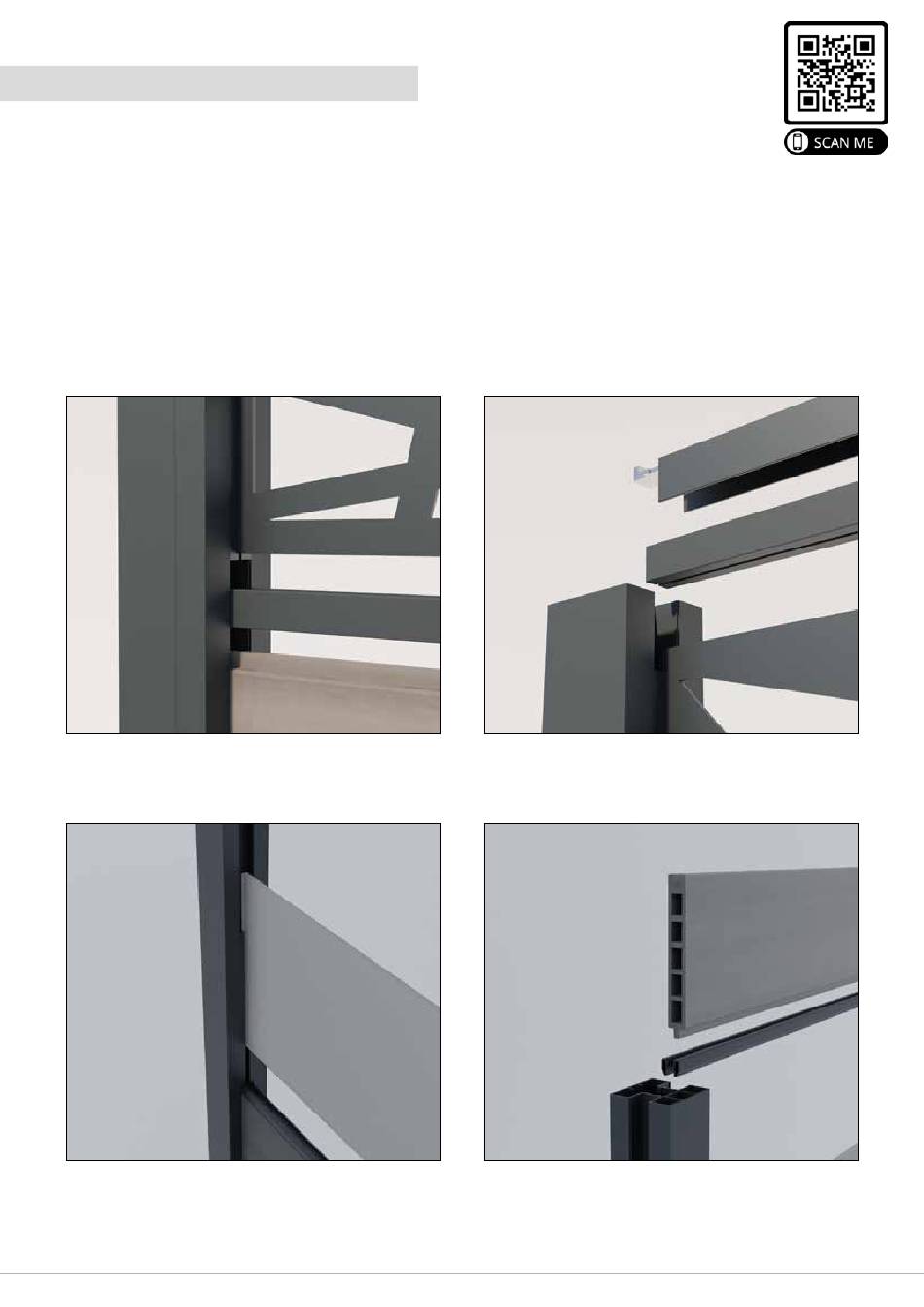 SCAN ME