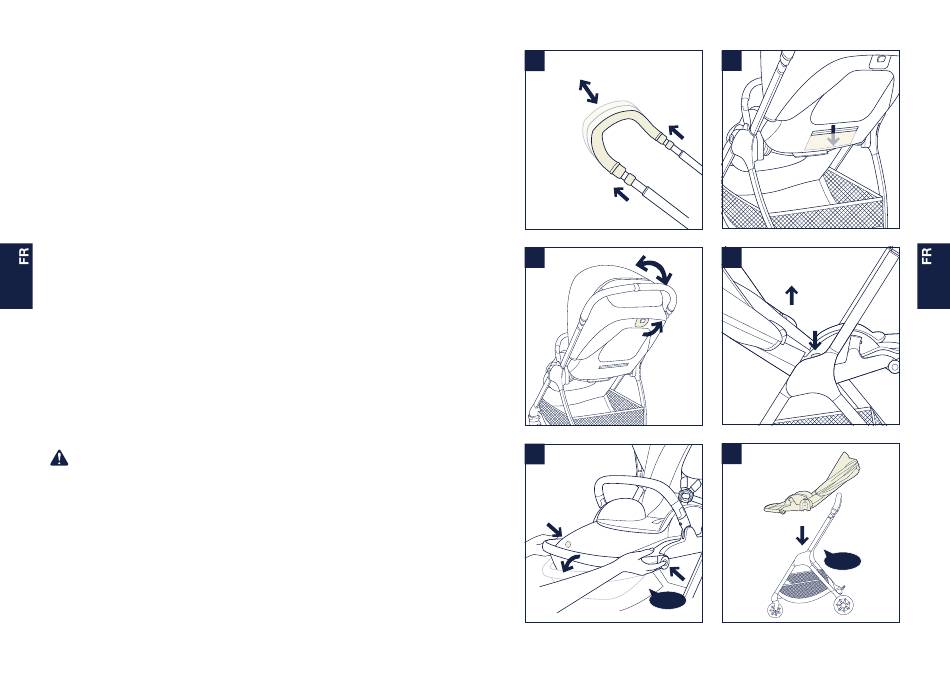 FR

FR