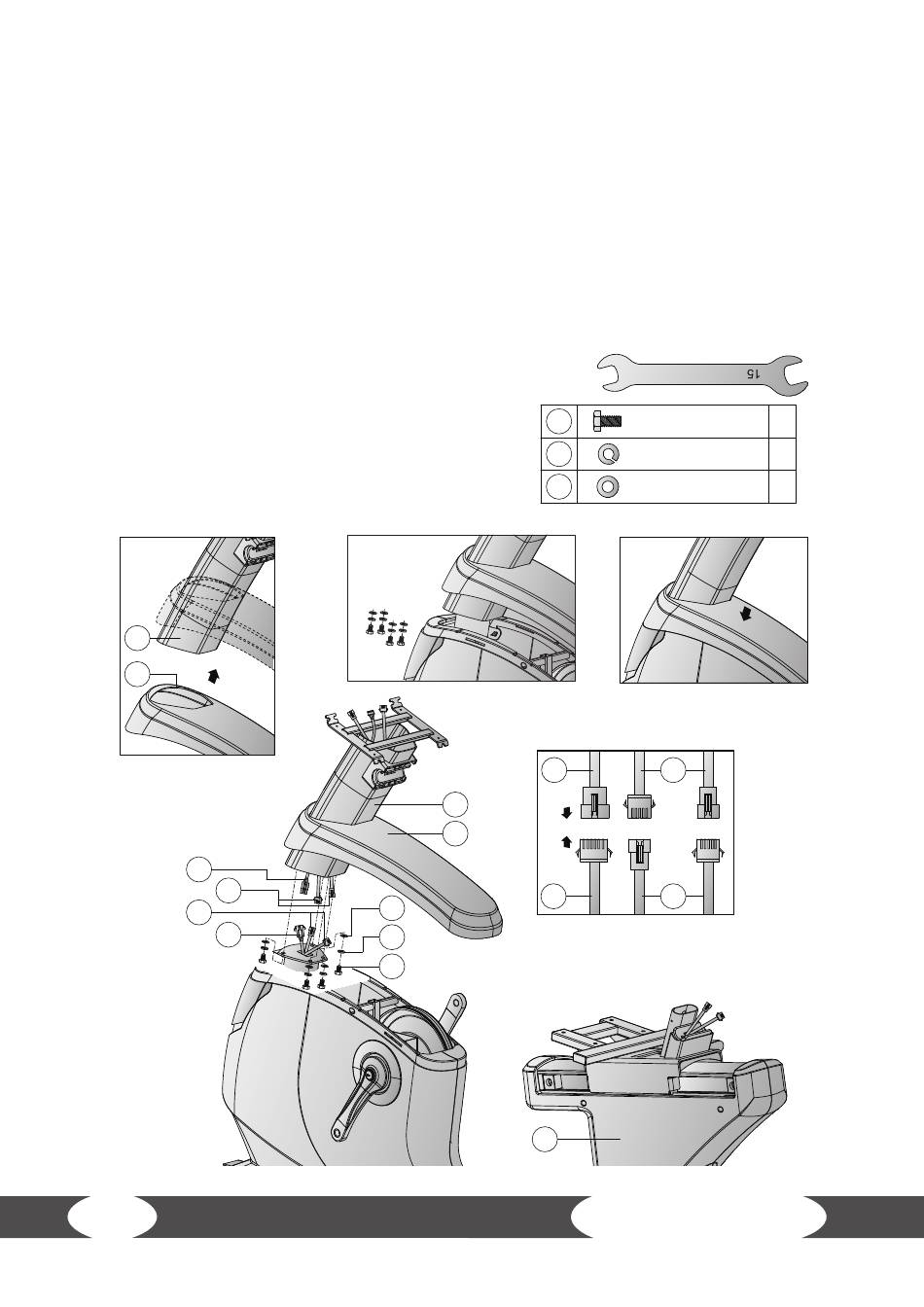 15