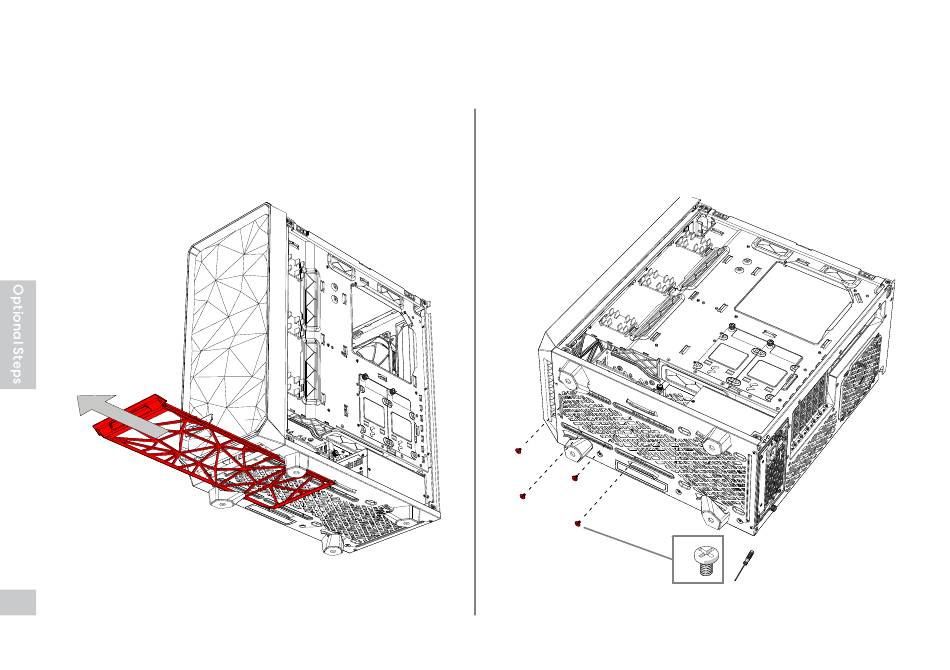 Optional Steps