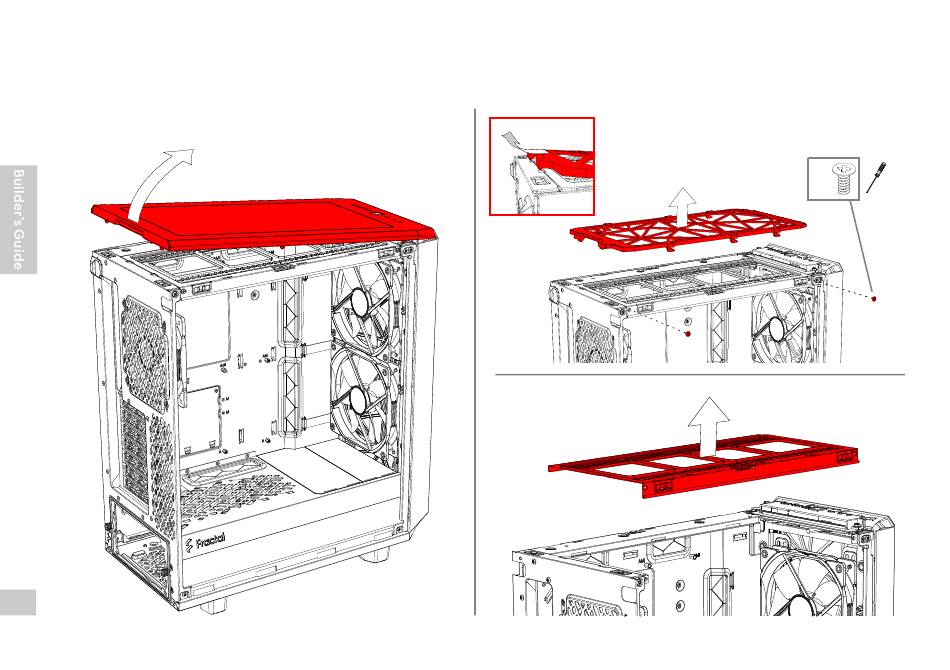 Builder's Guide

Fractal