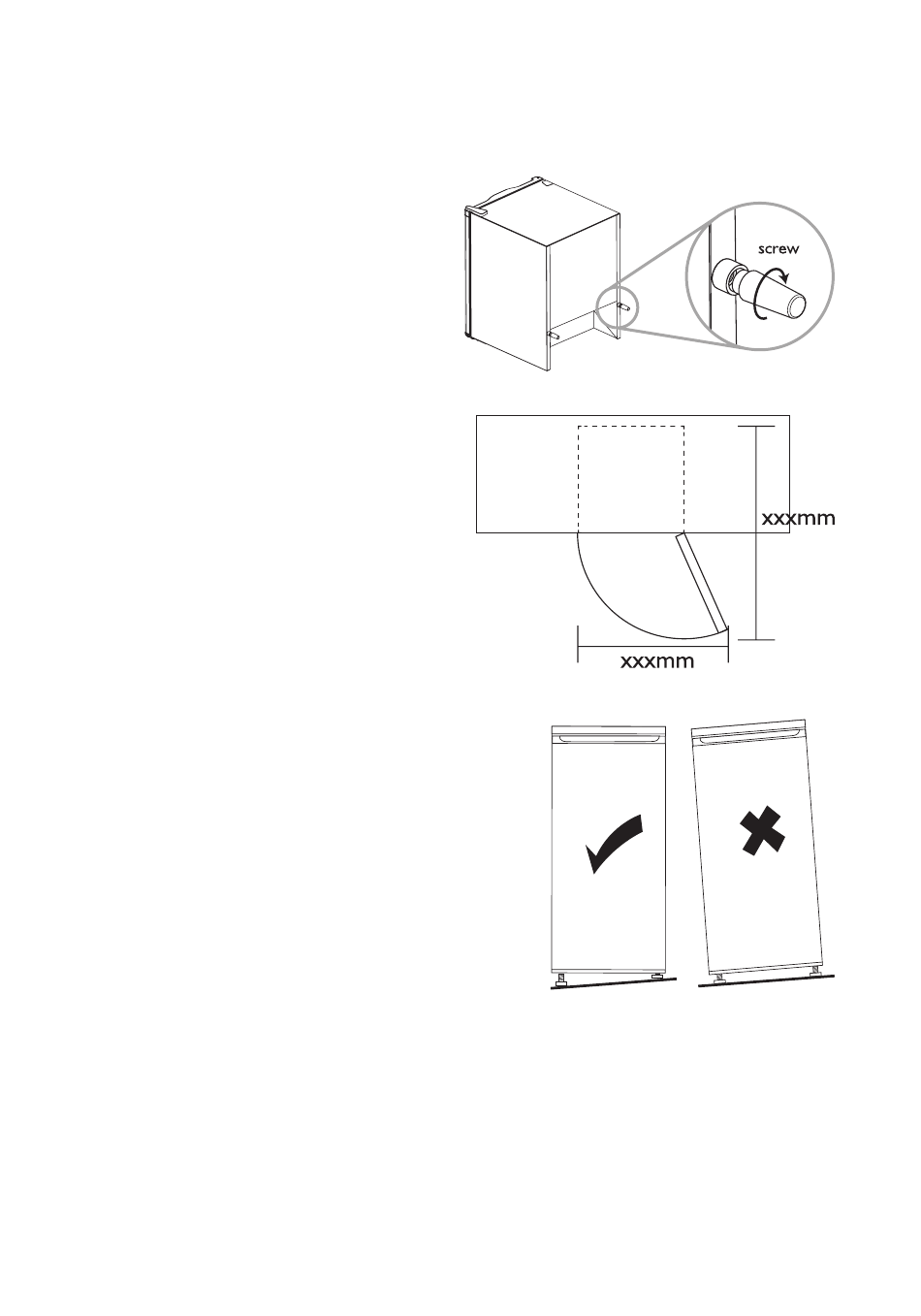 screw

xxxmm

xxxmm