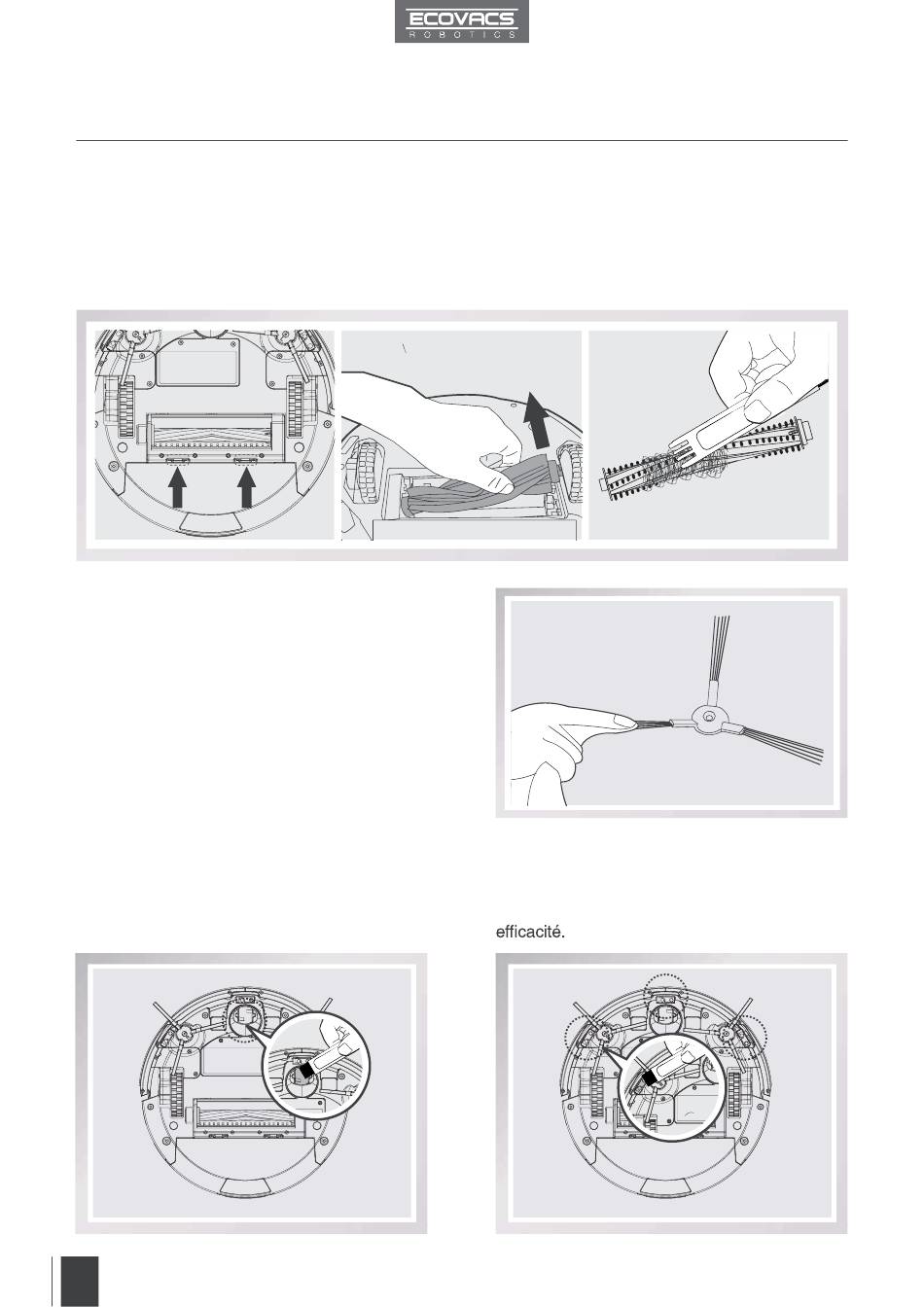 ECOVACS
ROBOTICS

efficacité.