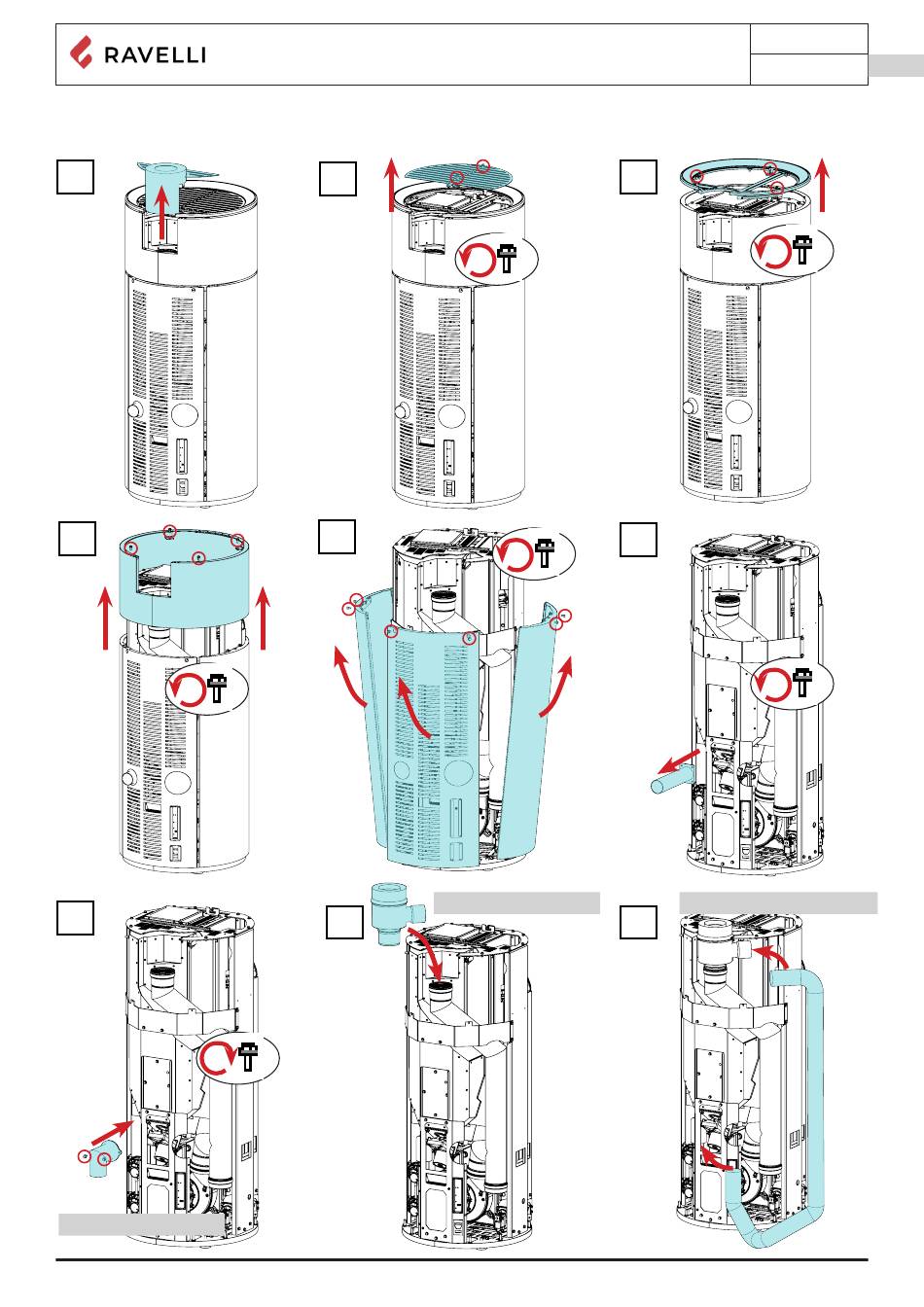 RAVELLI