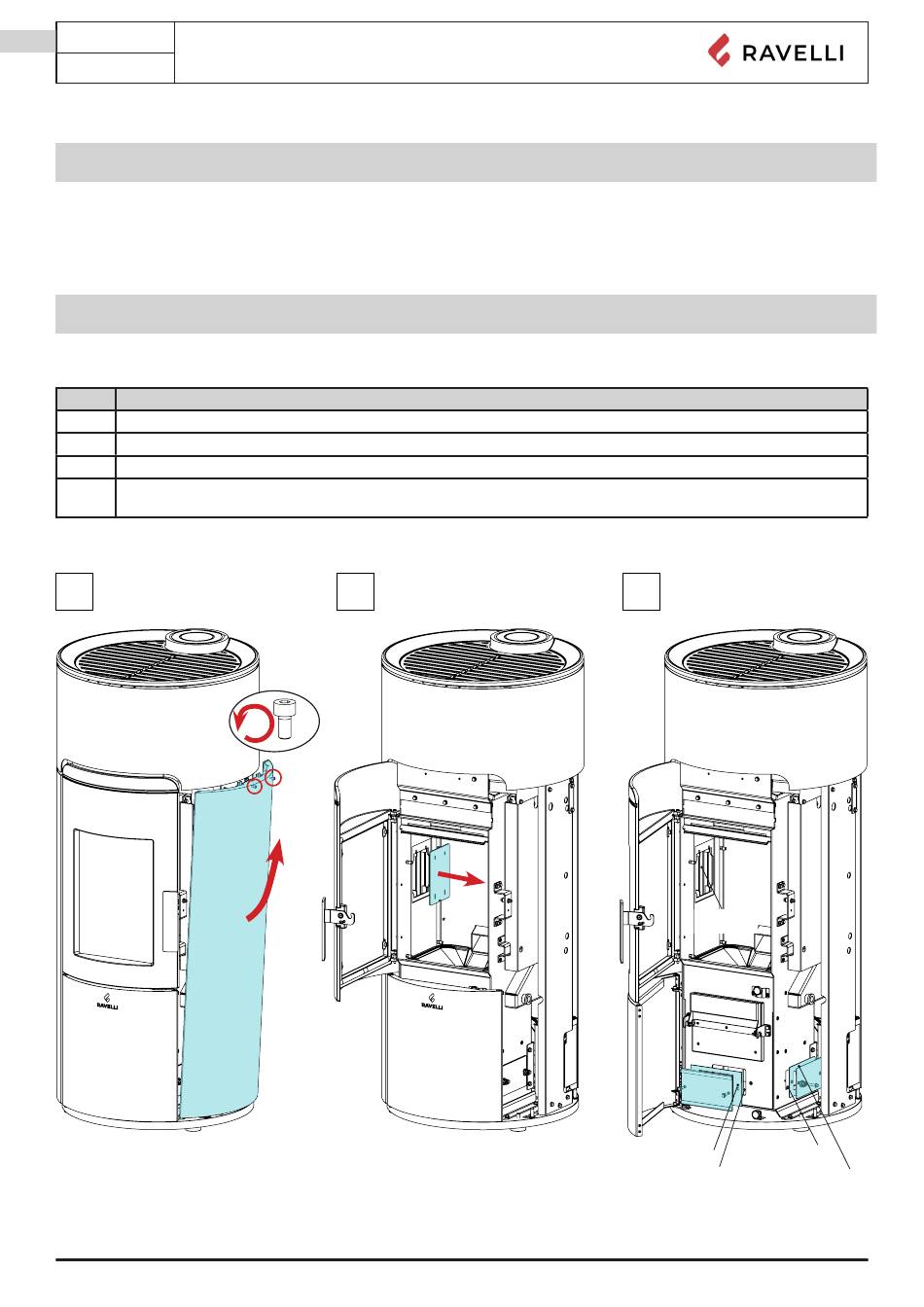 RAVELLI

RAVELLI