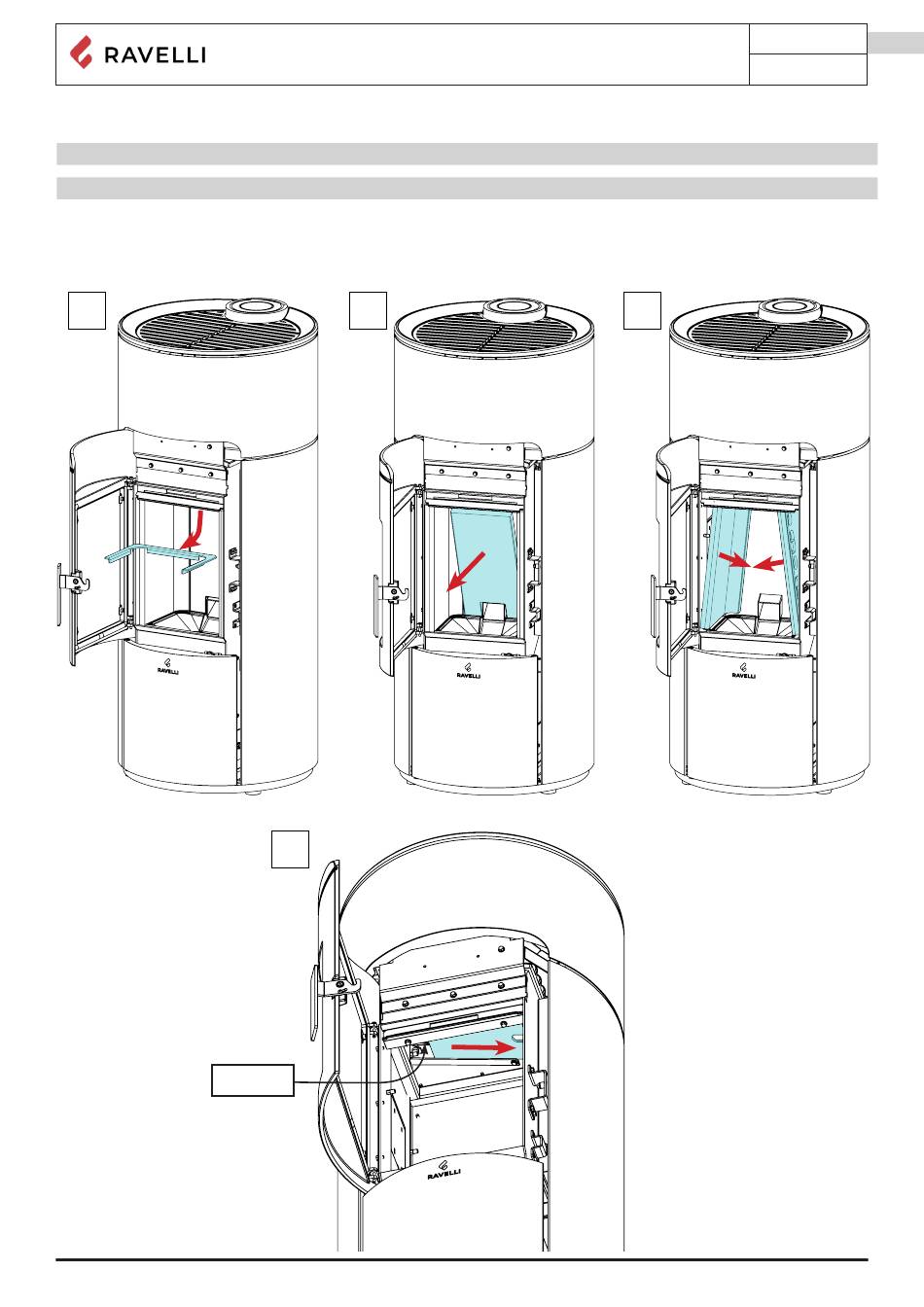 RAVELLI

RAVELLI

RAVELLI

RAVELLI

RAVELLI