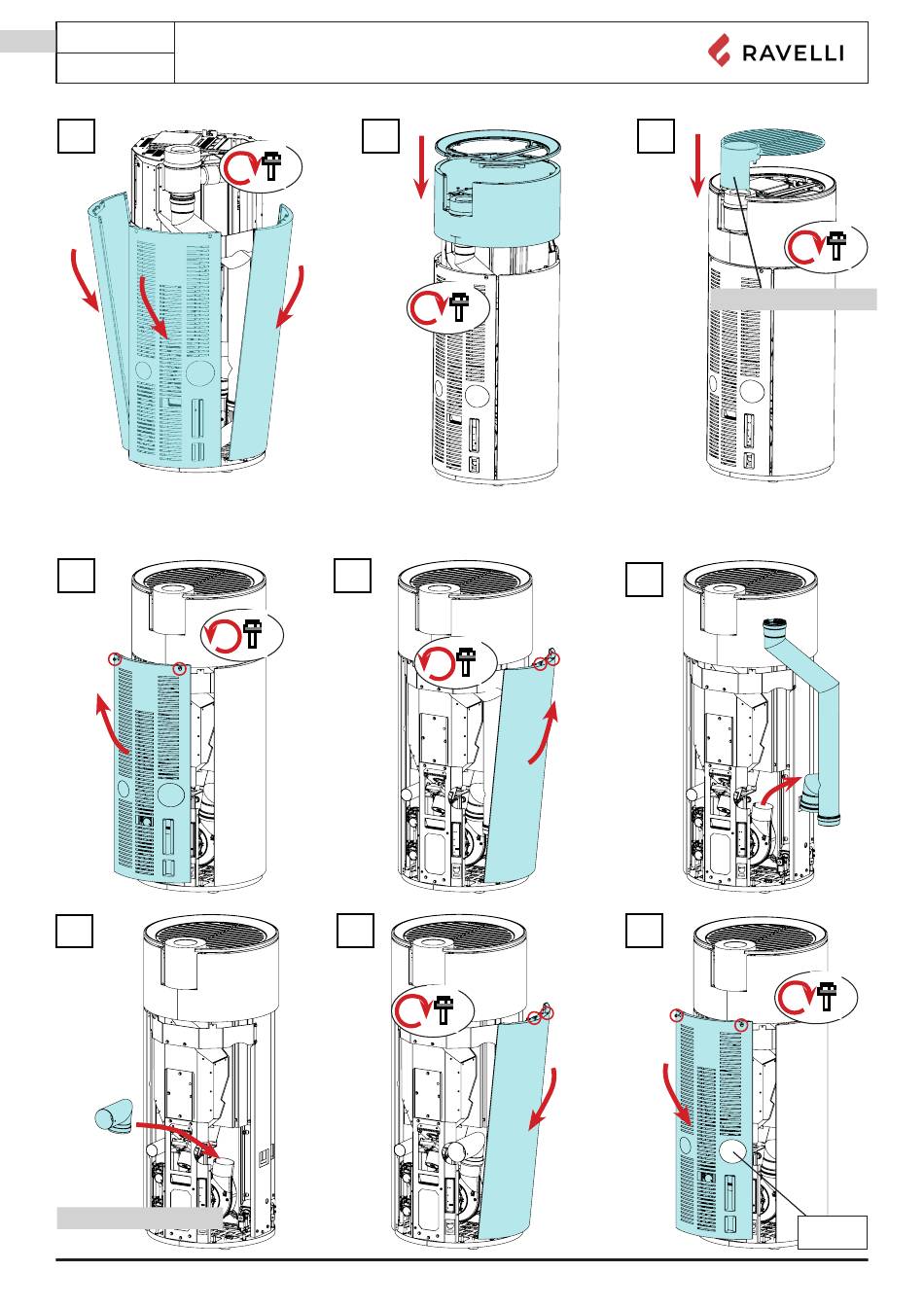 RAVELLI