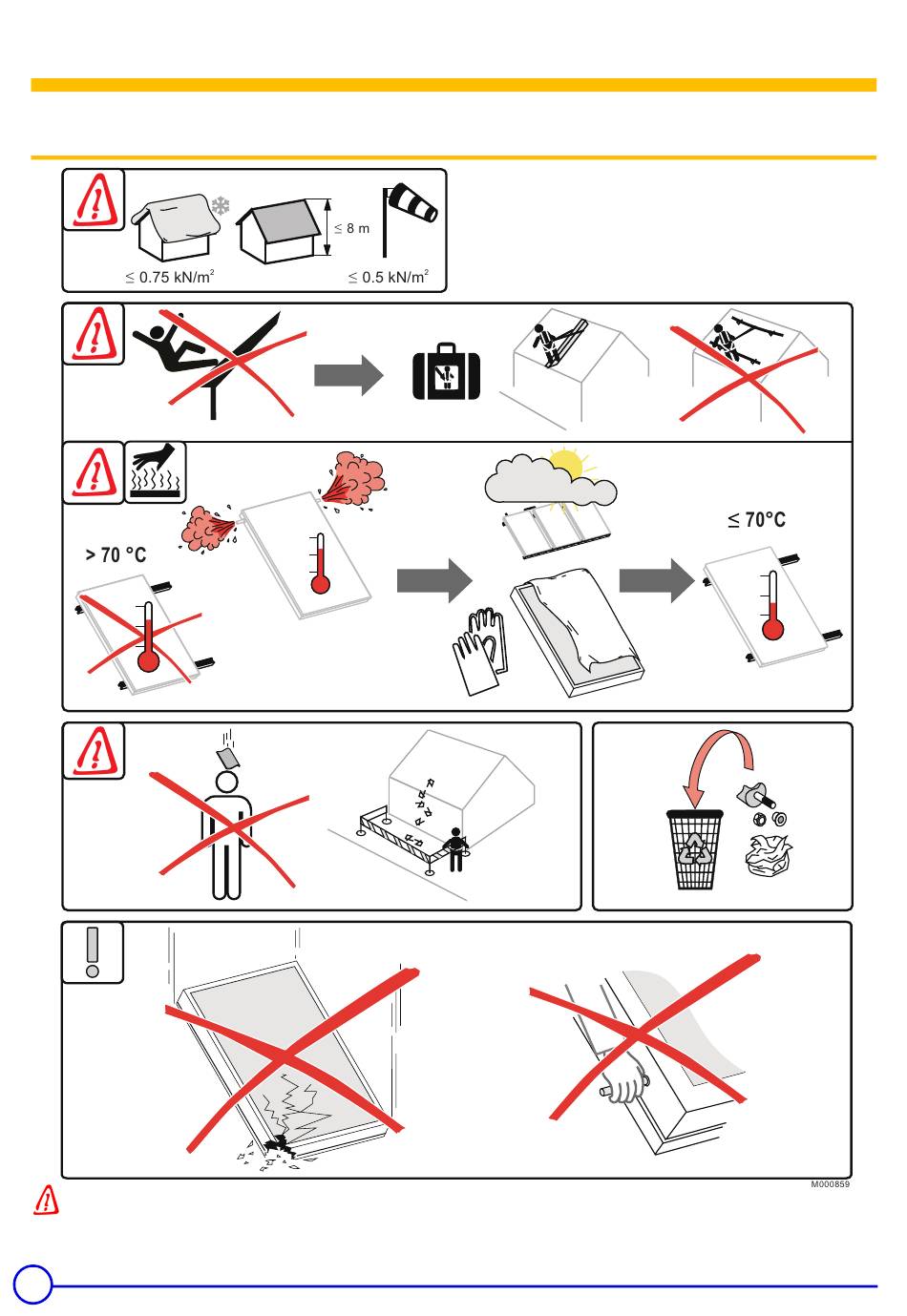 ≤ 8 m

≤ 0.75 kN/m$^2$

≤ 0.5 kN/m$^2$

> 70 °C

≤ 70°C

M000859