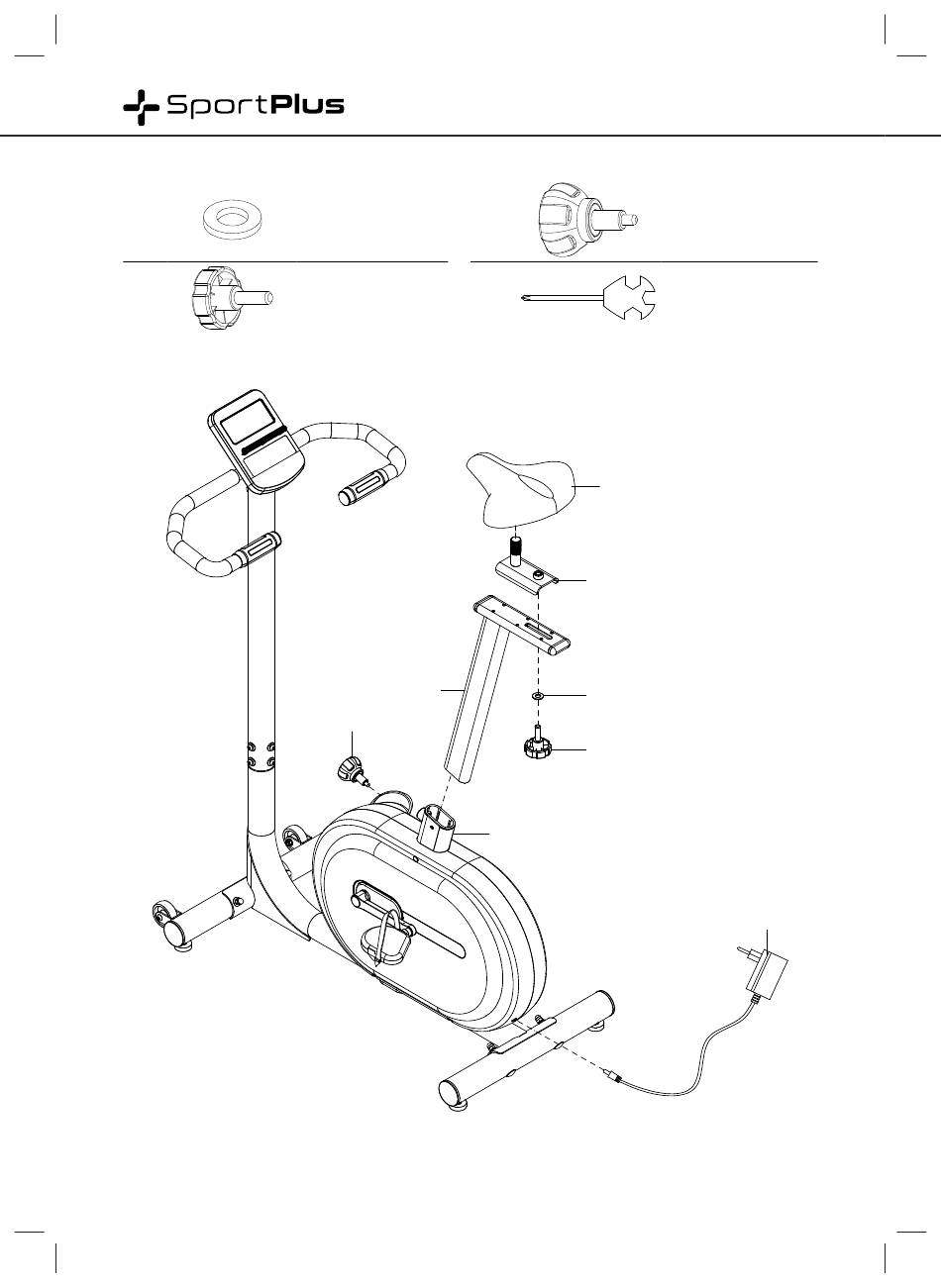 SportPlus