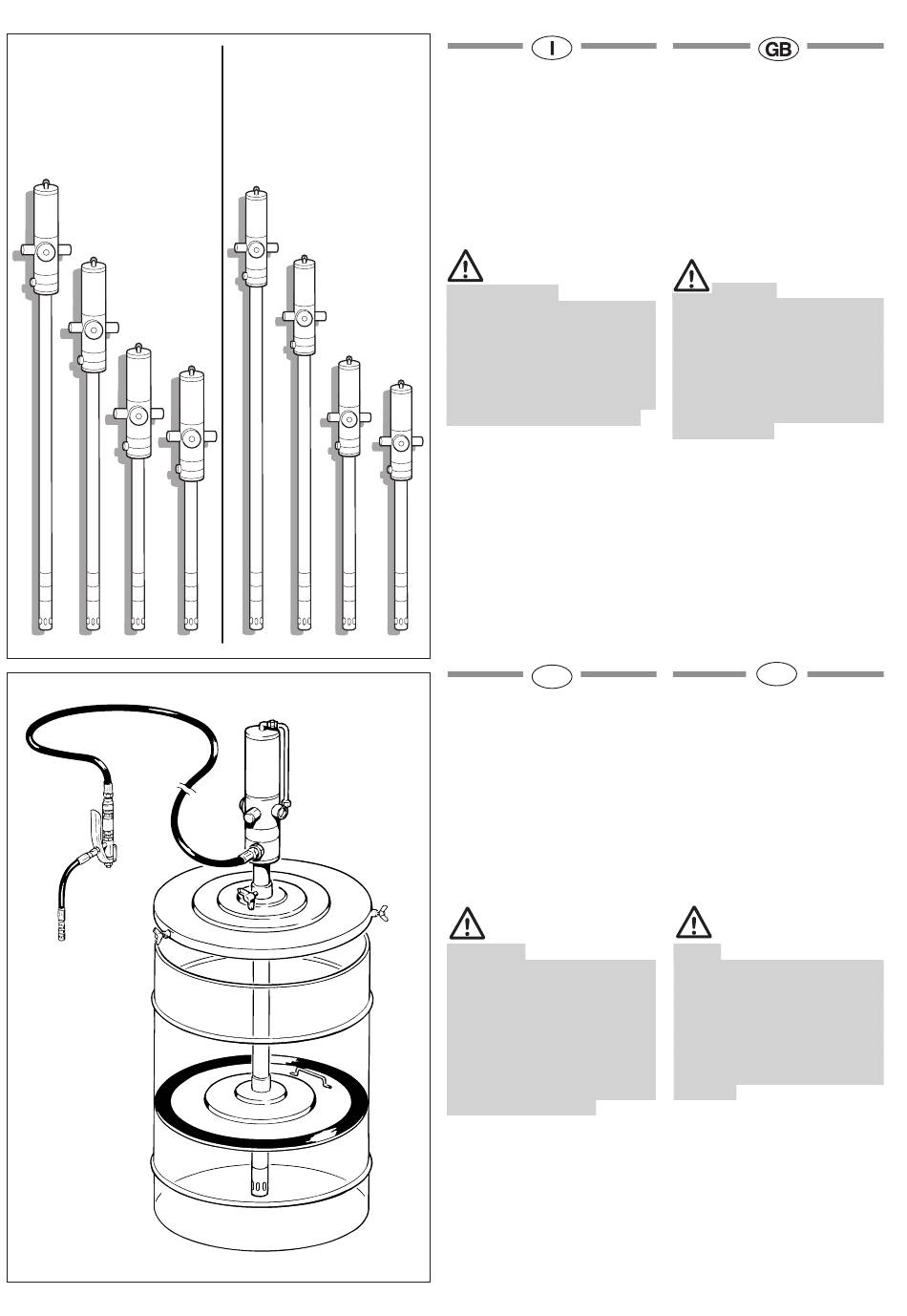 I

GB