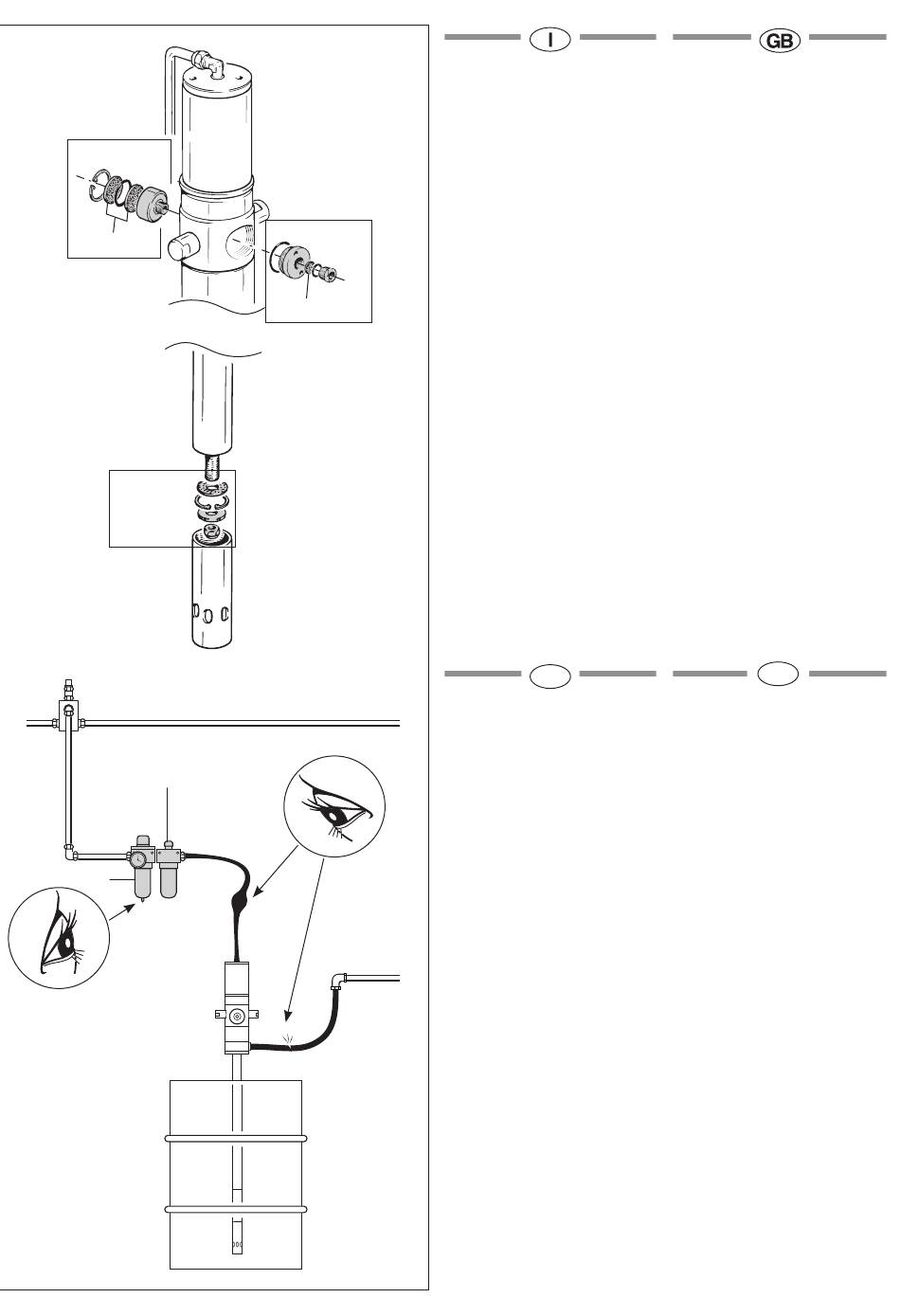 I

GB