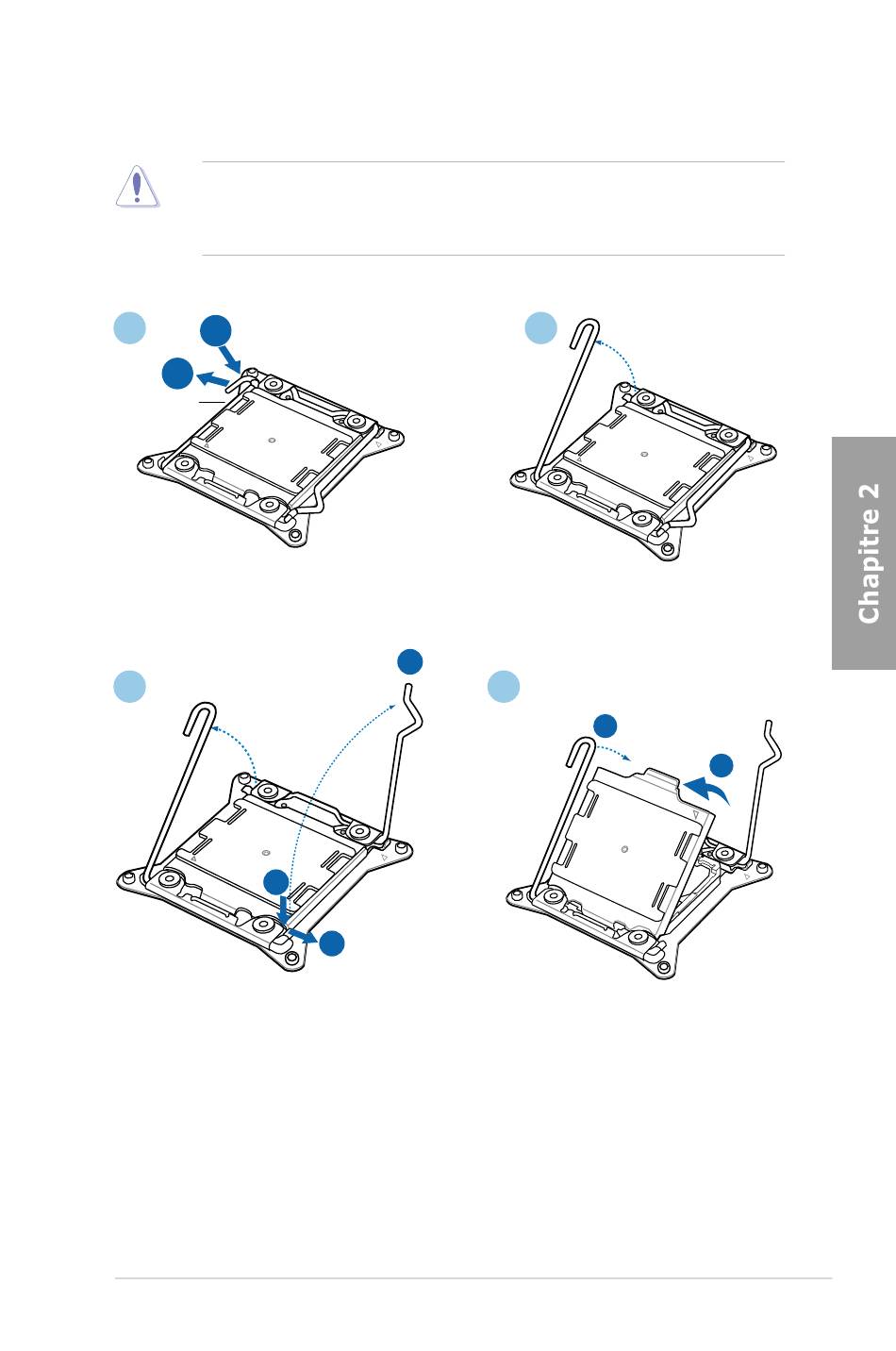 Chapitre 2