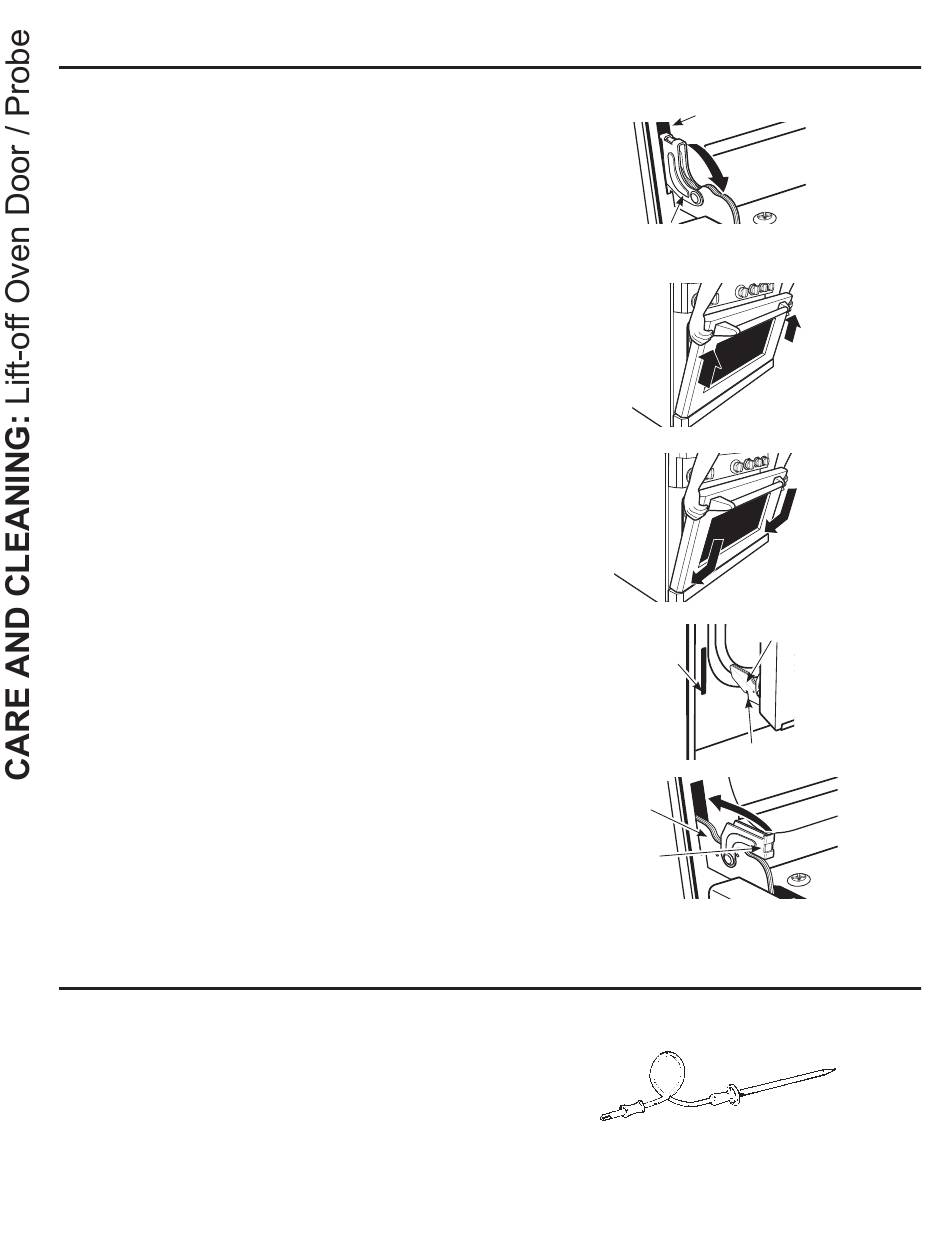 CARE AND CLEANING: Lift-off Oven Door / Probe