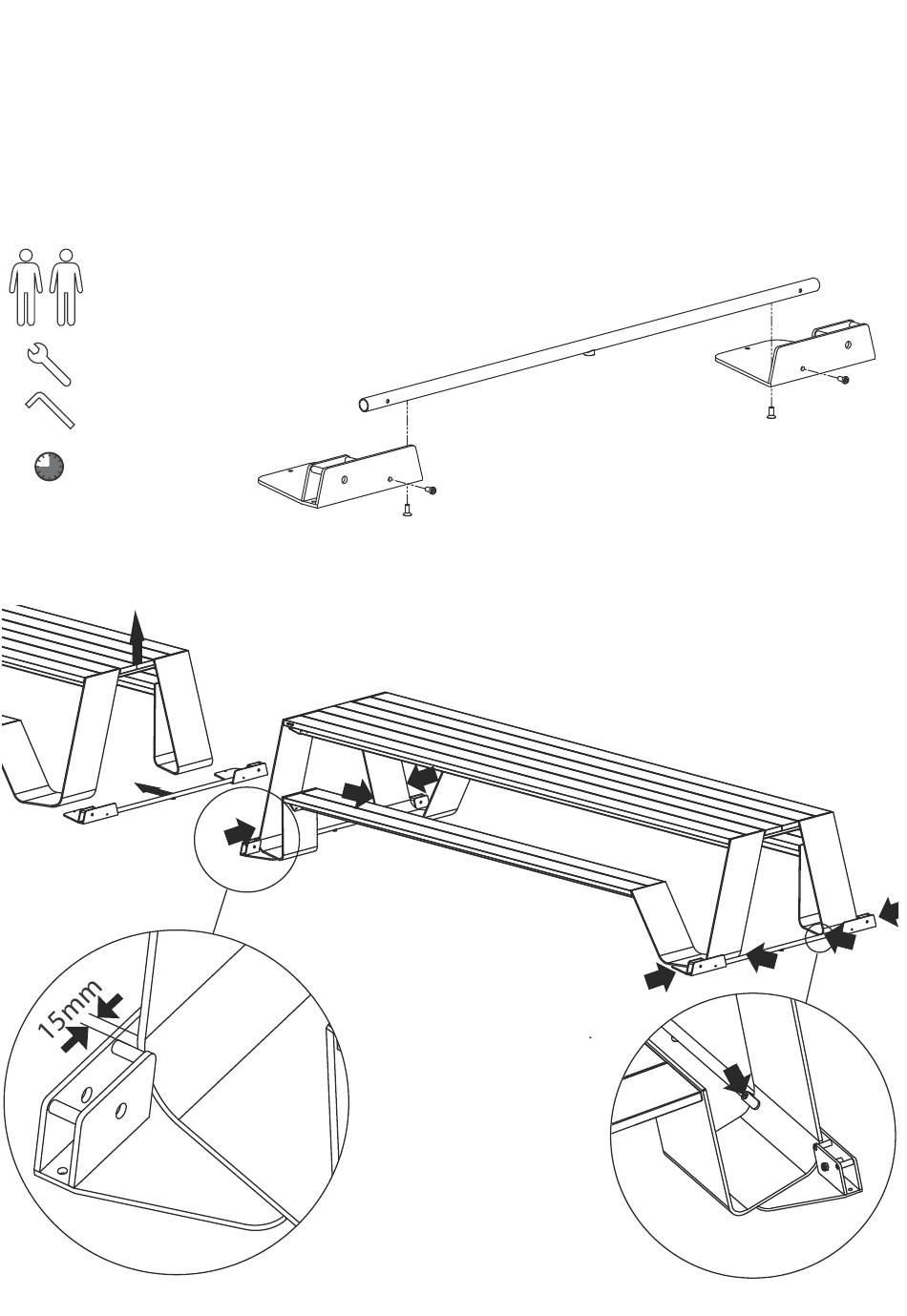 15mm