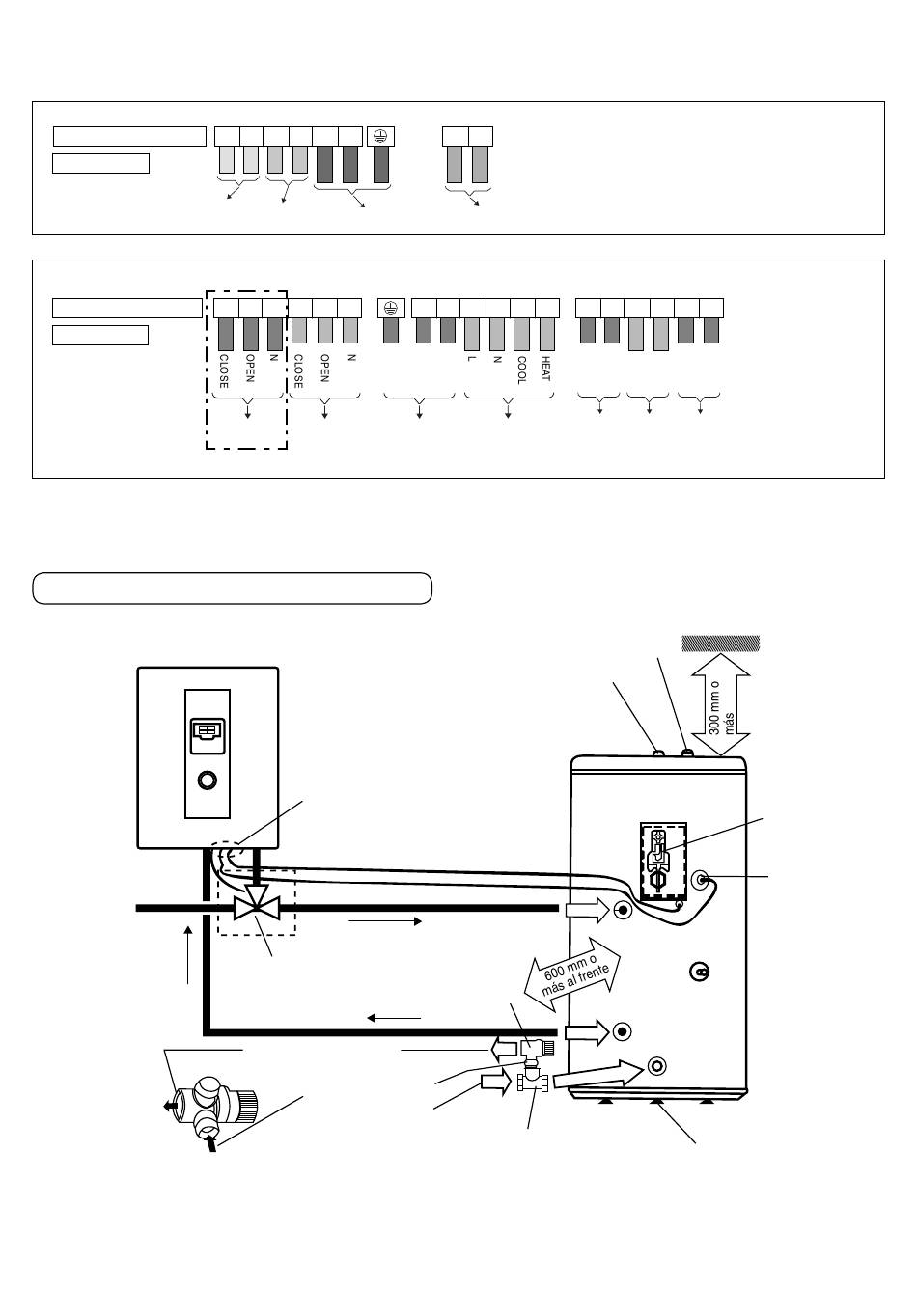 CLOSE
OPEN
N
CLOSE
OPEN
N
L
N
COOL
HEAT

300 mm o más

600 mm o más al frente